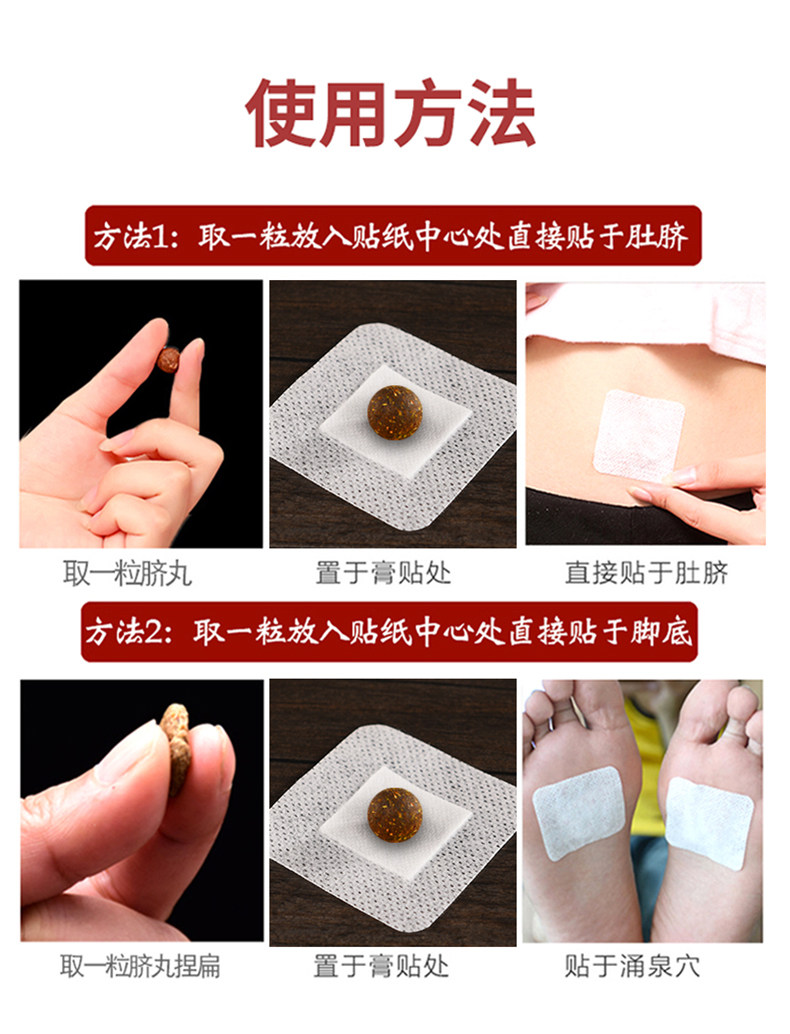 使用方法

方法1：取一粒放入贴纸中心处直接贴于肚脐

取一粒脐丸

置于膏贴处

直接贴于肚脐

方法2：取一粒放入贴纸中心处直接贴于脚底

取一粒脐丸捏扁

置于膏贴处

贴于涌泉穴