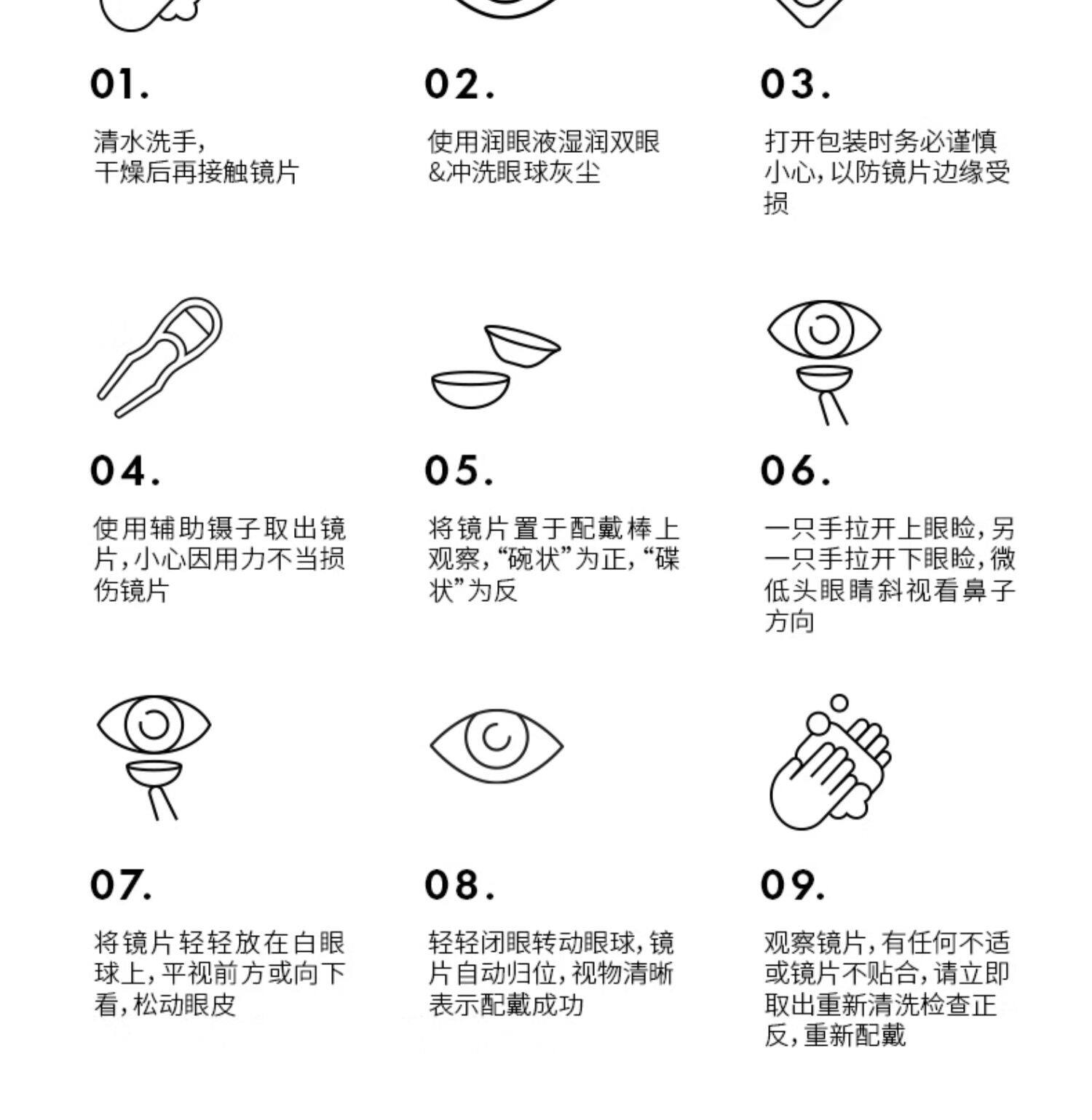 01.

清水洗手，
干燥后再接触镜片

02.

使用润眼液湿润双眼
&冲洗眼球灰尘

03.

打开包装时务必谨慎小心，以防镜片边缘受损

04.

使用辅助镊子取出镜片，小心因用力不当损伤镜片

05.

将镜片置于配戴棒上观察，“碗状”为正，“碟状”为反

06.

一只手拉开上眼睑，另一只手拉开下眼睑，微低头眼睛斜视看鼻子方向

07.

将镜片轻轻放在白眼球上，平视前方或向下看，松动眼皮

08.

轻轻闭眼转动眼球，镜片自动归位，视物清晰表示配戴成功

09.

观察镜片，有任何不适或镜片不贴合，请立即取出重新清洗检查正反，重新配戴