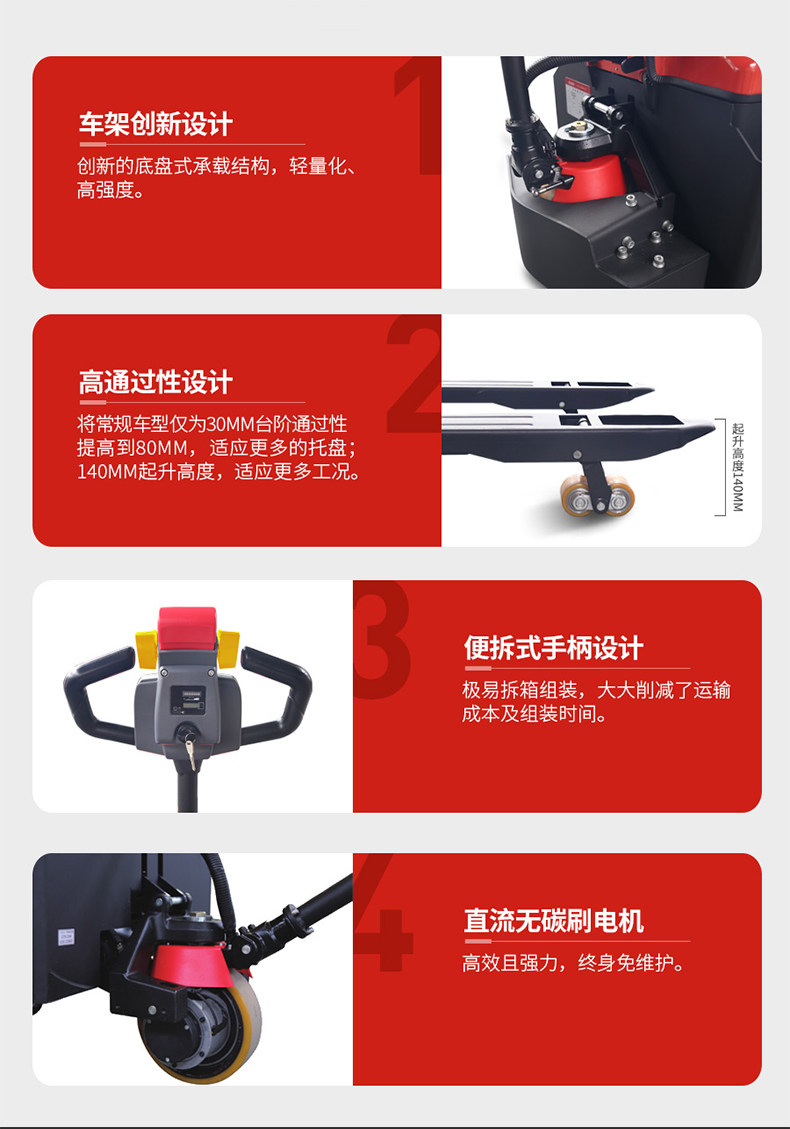 1

车架创新设计

创新的底盘式承载结构，轻量化、高强度。

2

高通过性设计

将常规车型仅为30MM台阶通过性提高到80MM，适应更多的托盘；140MM起升高度，适应更多工况。

起升高度140MM

3

便拆式手柄设计

极易拆箱组装，大大削减了运输成本及组装时间。

4

直流无碳刷电机

高效且强力，终身免维护。