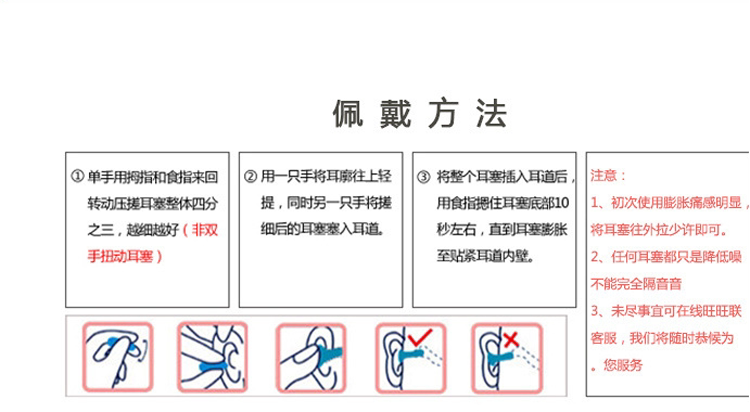 佩戴方法

① 单手用拇指和食指来回转动压搓耳塞整体四分之三，越细越好（非双手扭动耳塞）

② 用一只手将耳廓往上轻提，同时另一只手将搓细后的耳塞塞入耳道。

③ 将整个耳塞插入耳道后，用食指摁住耳塞底部10秒左右，直到耳塞膨胀至贴紧耳道内壁。

注意：
1、初次使用膨胀痛感明显，将耳塞往外拉少许即可。
2、任何耳塞都只是降低噪不能完全隔音音
3、未尽事宜可在线旺旺联客服，我们将随时恭候为。您服务