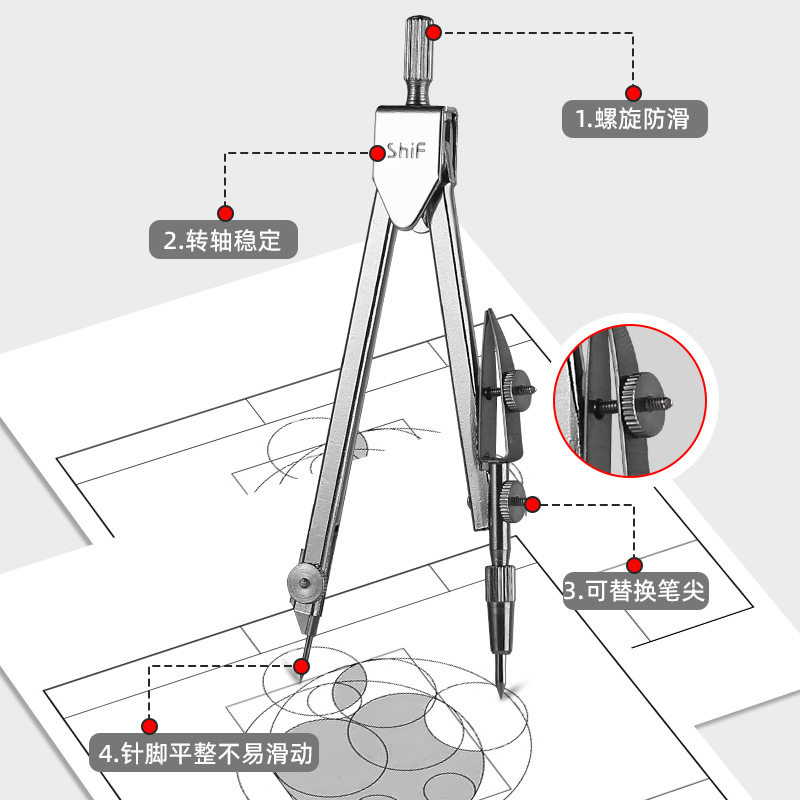 1.螺旋防滑

ShiF

2.转轴稳定

3.可替换笔尖

4.针脚平整不易滑动