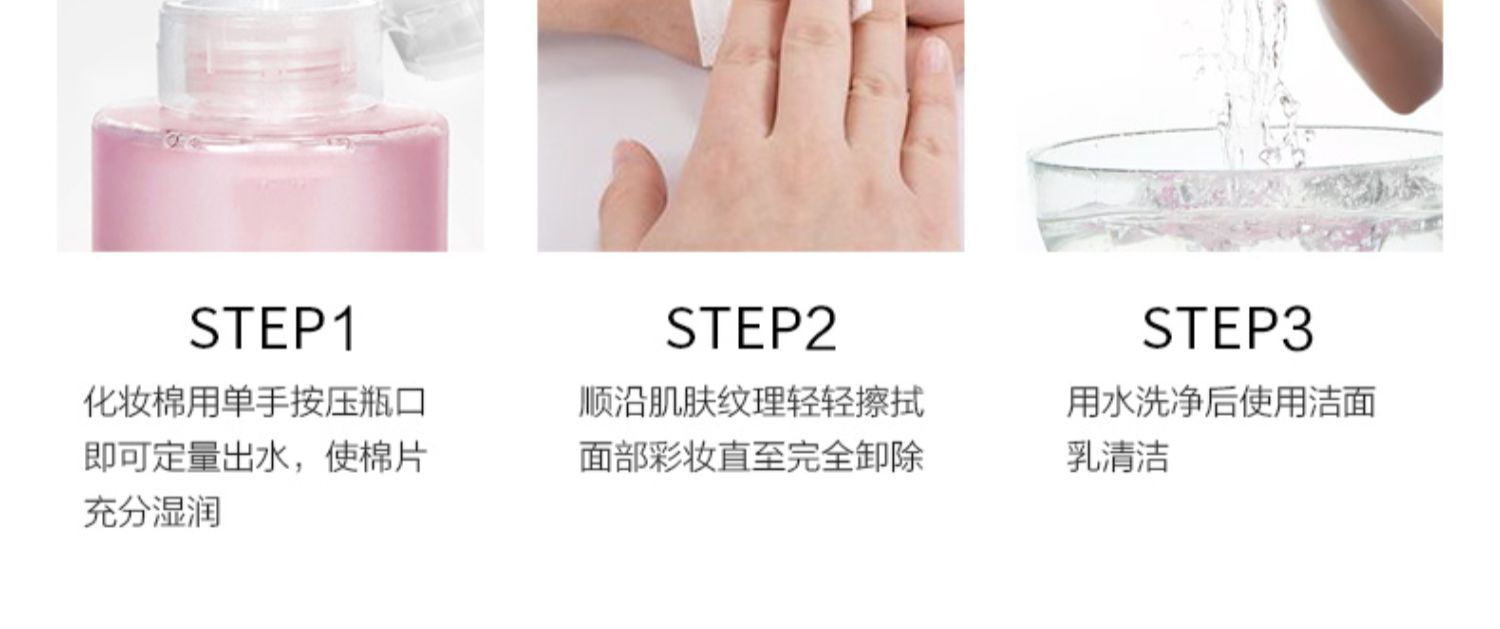 STEP1

化妆棉用单手按压瓶口即可定量出水，使棉片充分湿润

STEP2

顺沿肌肤纹理轻轻擦拭面部彩妆直至完全卸除

STEP3

用水洗净后使用洁面乳清洁