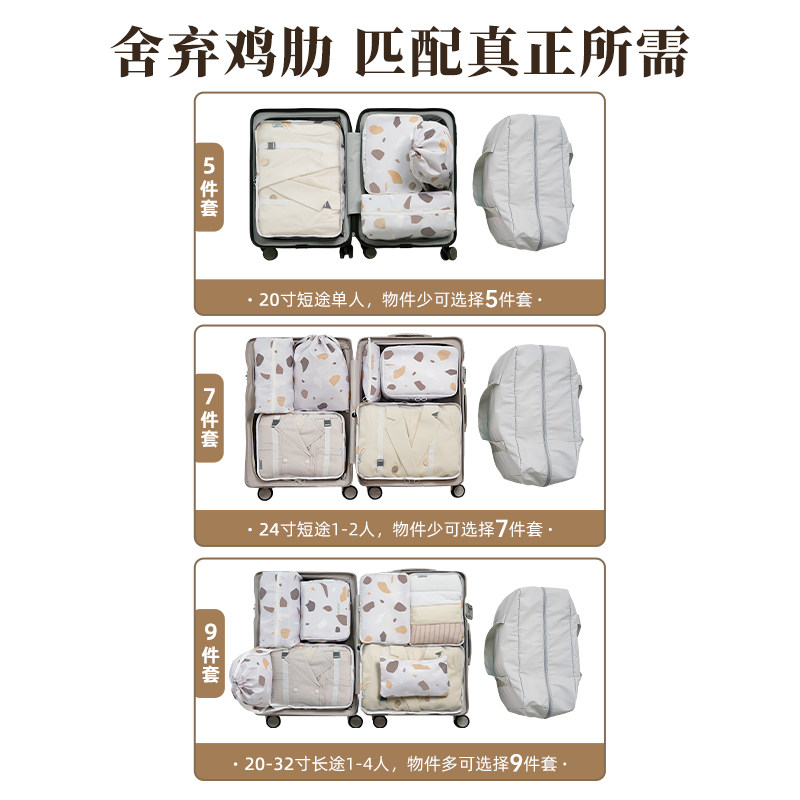 舍弃鸡肋 匹配真正所需

5件套

· 20寸短途单人，物件少可选择5件套 ·

7件套

· 24寸短途1-2人，物件少可选择7件套 ·

9件套

· 20-32寸长途1-4人，物件多可选择9件套 ·