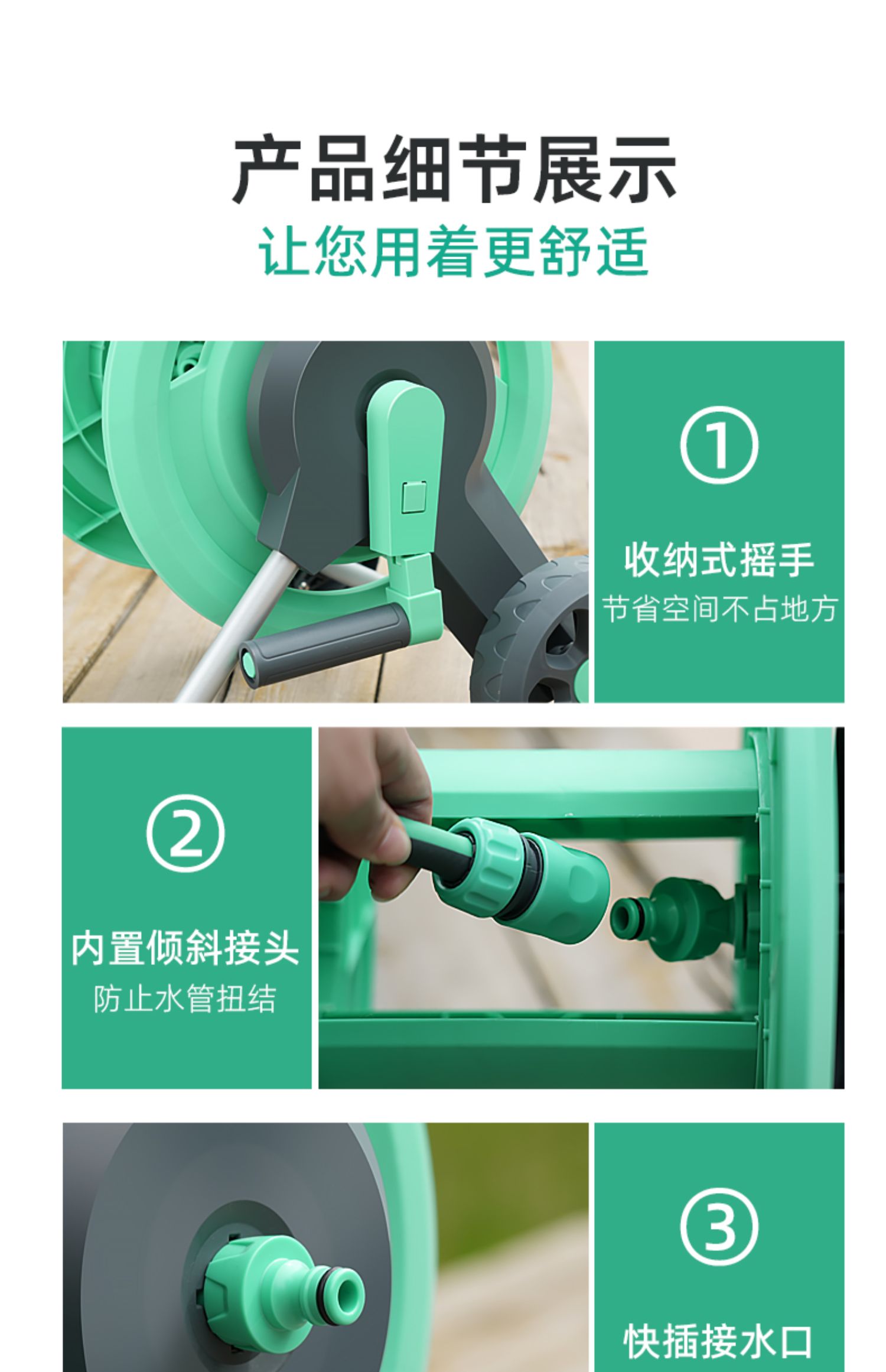 产品细节展示

让您用着更舒适

①

收纳式摇手

节省空间不占地方

②

内置倾斜接头

防止水管扭结

③

快插接水口