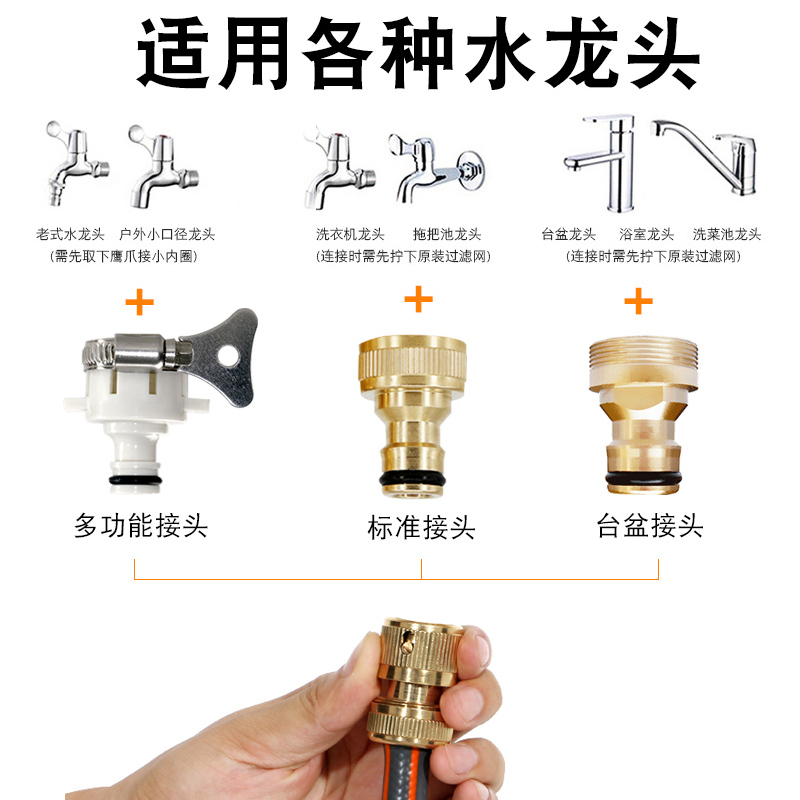 适用各种水龙头

老式水龙头　户外小口径龙头
(需先取下鹰爪接小内圈)

洗衣机龙头　拖把池龙头
(连接时需先拧下原装过滤网)

台盆龙头　浴室龙头　洗菜池龙头
(连接时需先拧下原装过滤网)

+

+

+

多功能接头

标准接头

台盆接头