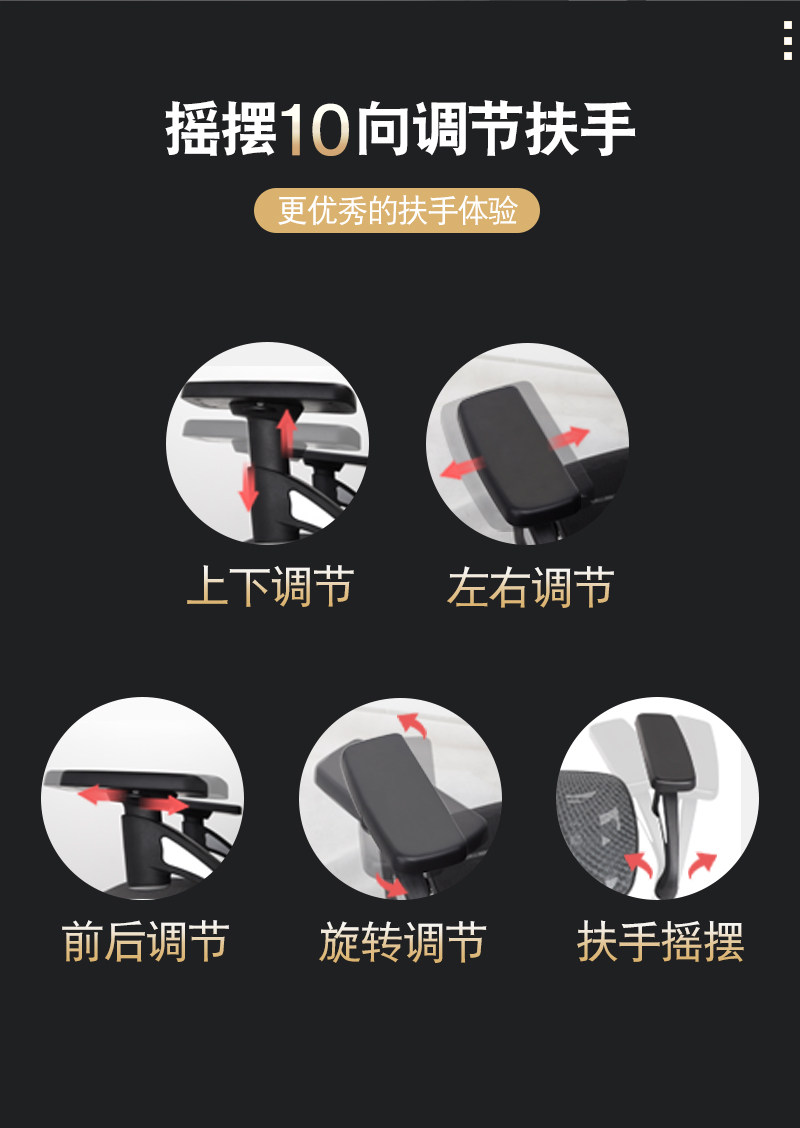 摇摆10向调节扶手

更优秀的扶手体验

上下调节

左右调节

前后调节

旋转调节

扶手摇摆