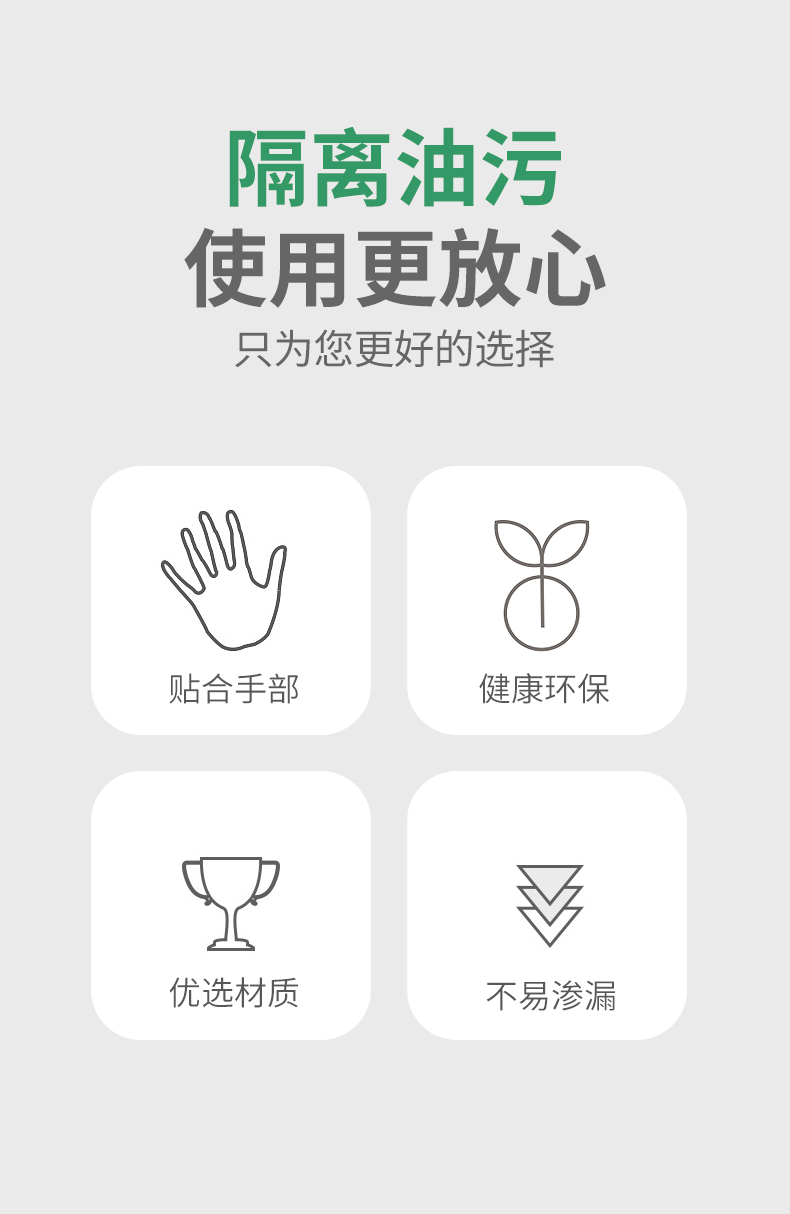 隔离油污
使用更放心
只为您更好的选择

贴合手部

健康环保

优选材质

不易渗漏