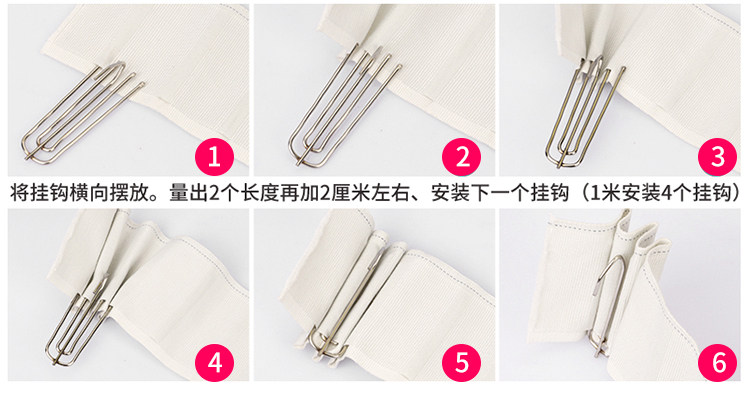 1

2

3

将挂钩横向摆放。量出2个长度再加2厘米左右、安装下一个挂钩（1米安装4个挂钩）

4

5

6