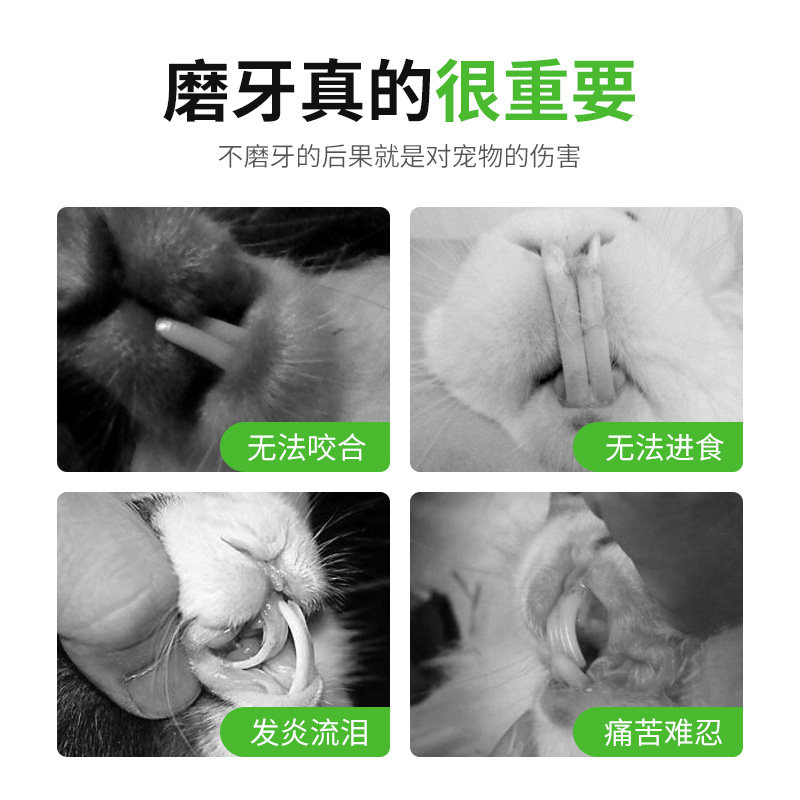 磨牙真的很重要

不磨牙的后果就是对宠物的伤害

无法咬合

无法进食

发炎流泪

痛苦难忍