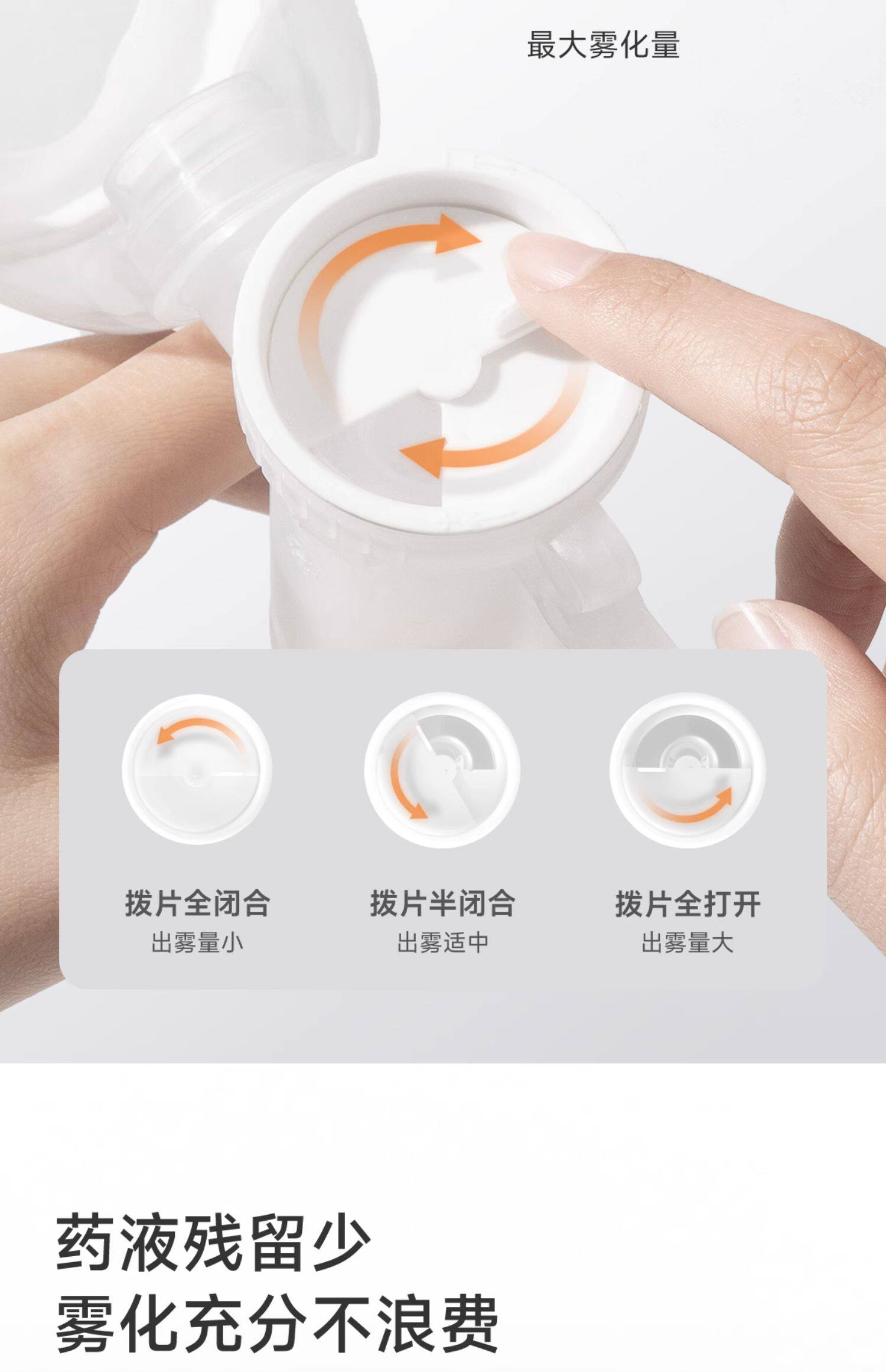 最大雾化量

拨片全闭合
出雾量小

拨片半闭合
出雾适中

拨片全打开
出雾量大

药液残留少
雾化充分不浪费