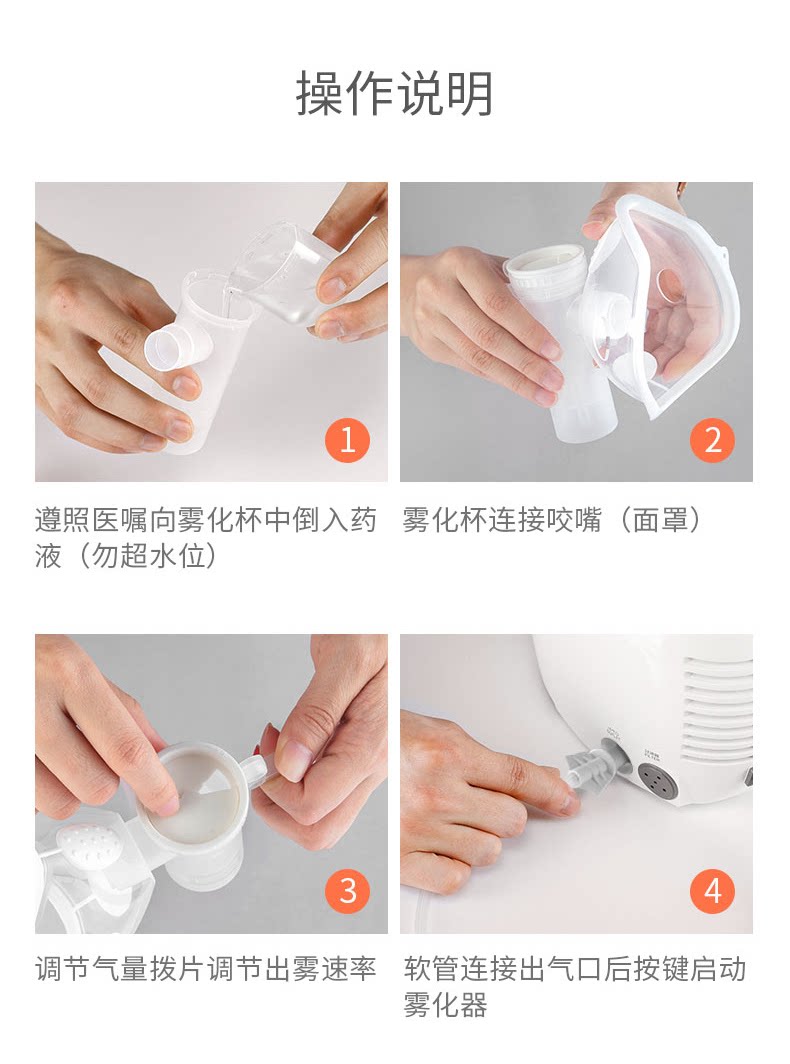 操作说明

1

遵照医嘱向雾化杯中倒入药液（勿超水位）

2

雾化杯连接咬嘴（面罩）

3

调节气量拨片调节出雾速率

4

软管连接出气口后按键启动雾化器