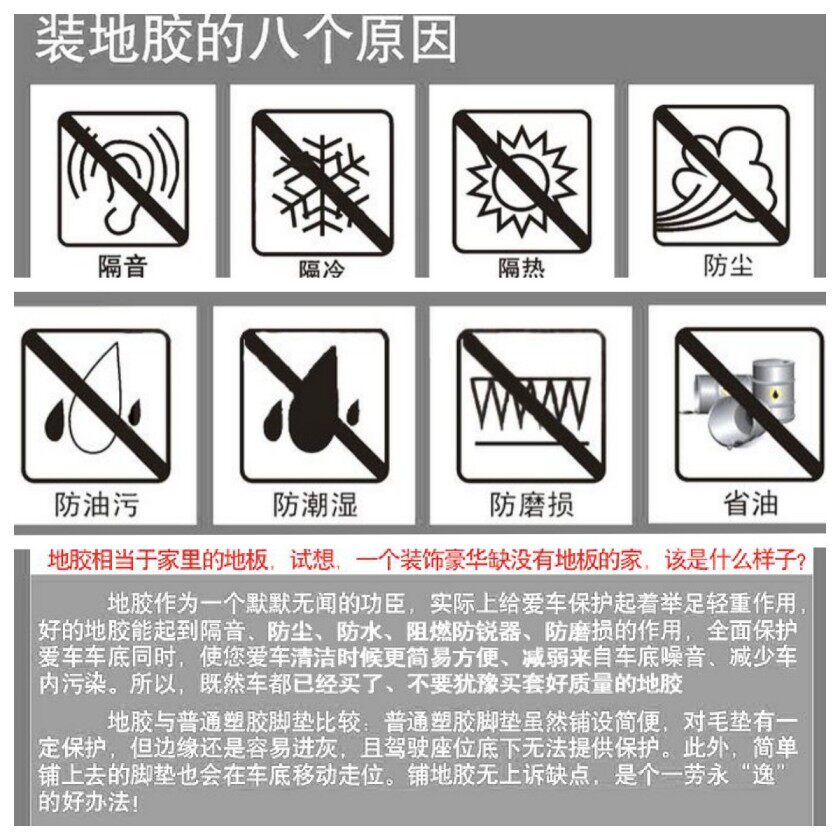 装地胶的八个原因

隔音

隔冷

隔热

防尘

防油污

防潮湿

防磨损

省油

地胶相当于家里的地板，试想，一个装饰豪华缺没有地板的家，该是什么样子？

地胶作为一个默默无闻的功臣，实际上给爱车保护起着举足轻重作用，好的地胶能起到隔音、防尘、防水、阻燃防锐器、防磨损的作用，全面保护爱车车底同时，使您爱车清洁时候更简易方便、减弱来自车底噪音、减少车内污染。所以，既然车都已经买了、不要犹豫买套好质量的地胶

地胶与普通塑胶脚垫比较：普通塑胶脚垫虽然铺设简便，对毛垫有一定保护，但边缘还是容易进灰，且驾驶座位底下无法提供保护。此外，简单铺上去的脚垫也会在车底移动走位。铺地胶无上诉缺点，是个一劳永“逸”的好办法！