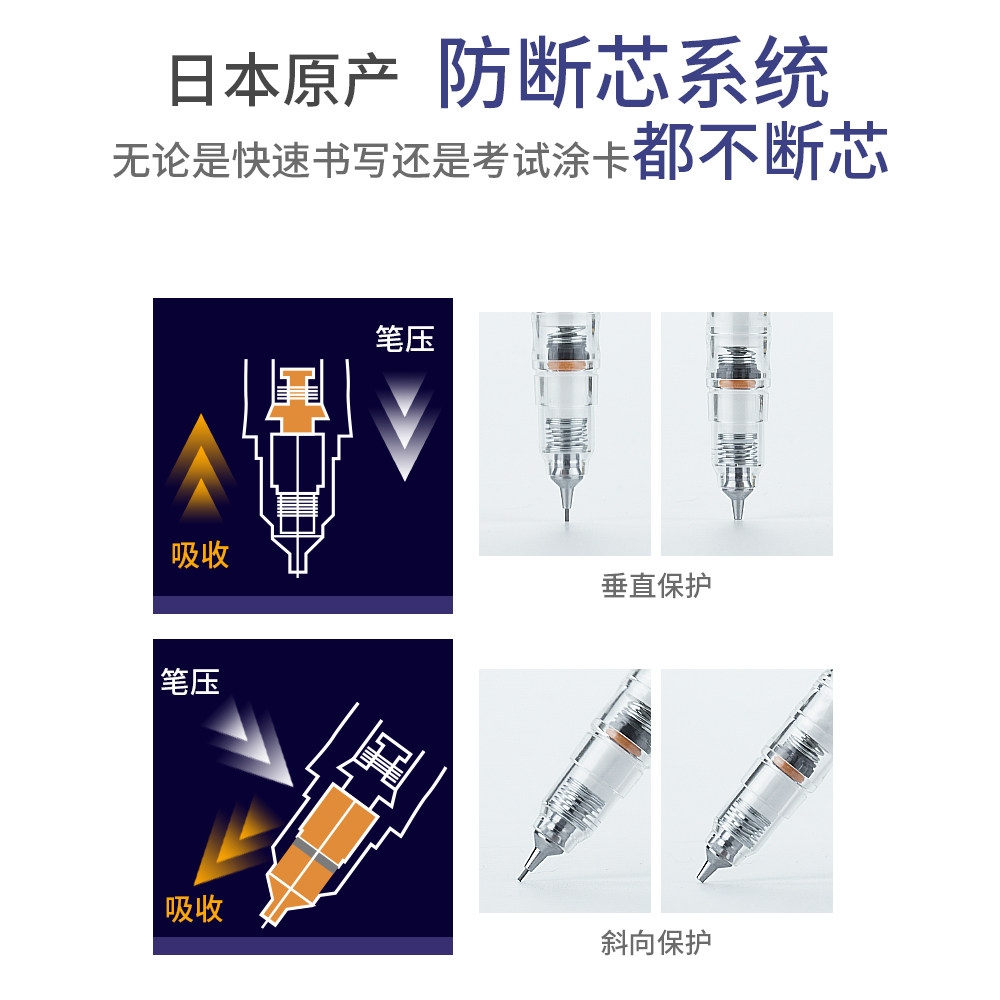 日本原产 防断芯系统

无论是快速书写还是考试涂卡都不断芯

笔压

吸收

垂直保护

笔压

吸收

斜向保护