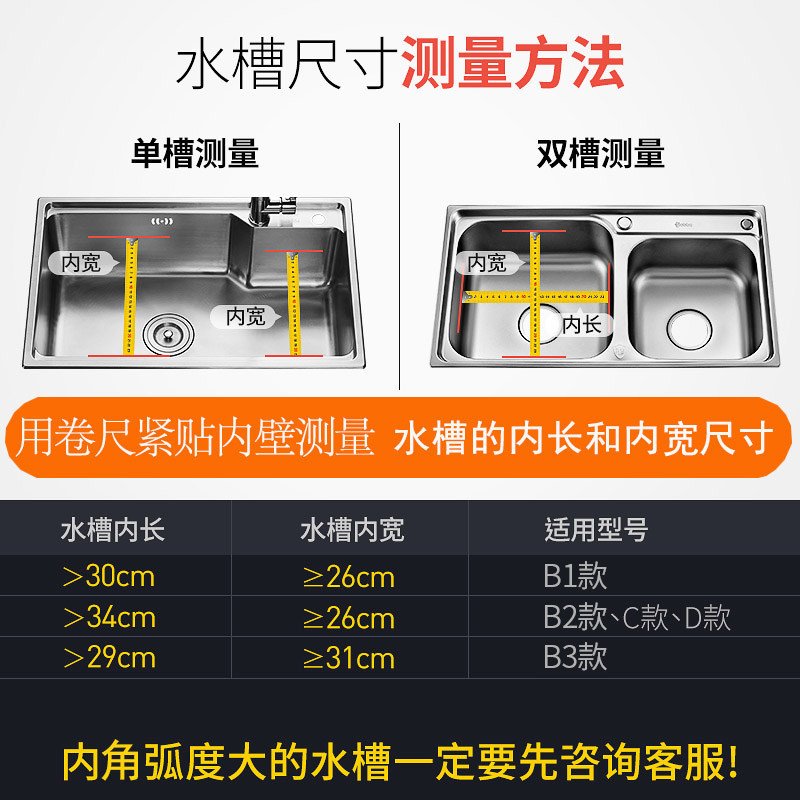 水槽尺寸测量方法

单槽测量

内宽

内宽

双槽测量

内宽

内长

用卷尺紧贴内壁测量 水槽的内长和内宽尺寸

| 水槽内长 | 水槽内宽 | 适用型号 |
|---|---|---|
| ＞30cm | ≥26cm | B1款 |
| ＞34cm | ≥26cm | B2款、C款、D款 |
| ＞29cm | ≥31cm | B3款 |

内角弧度大的水槽一定要先咨询客服!