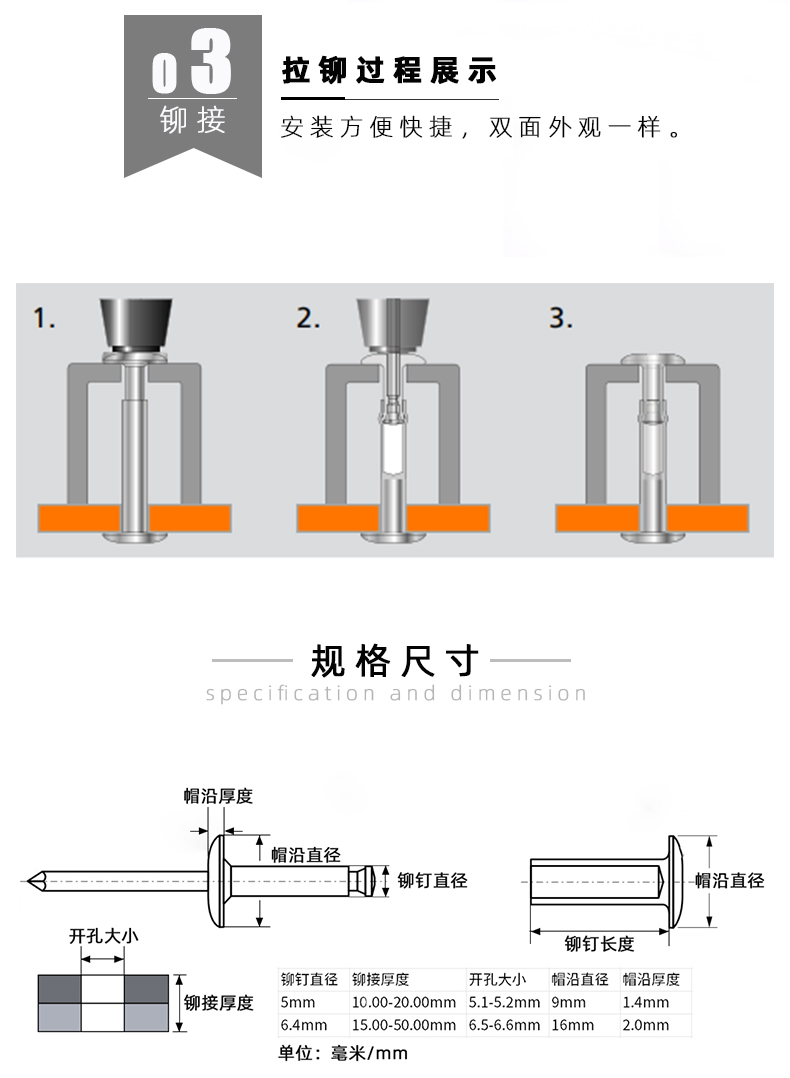 03
铆接

拉铆过程展示
安装方便快捷，双面外观一样。

1.
2.
3.

规格尺寸
specification and dimension

帽沿厚度
帽沿直径
铆钉直径
帽沿直径
铆钉长度
开孔大小
铆接厚度

| 铆钉直径 | 铆接厚度 | 开孔大小 | 帽沿直径 | 帽沿厚度 |
|---|---|---|---|---|
| 5mm | 10.00-20.00mm | 5.1-5.2mm | 9mm | 1.4mm |
| 6.4mm | 15.00-50.00mm | 6.5-6.6mm | 16mm | 2.0mm |

单位：毫米/mm