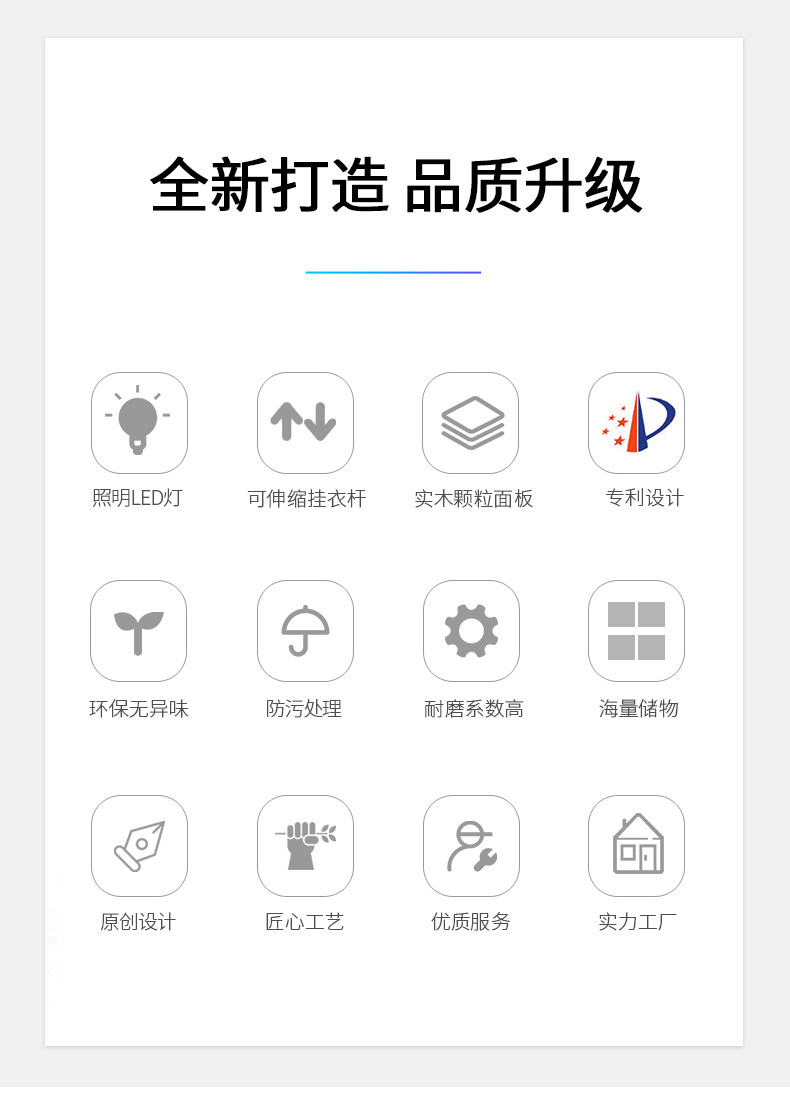 全新打造 品质升级

照明LED灯

可伸缩挂衣杆

实木颗粒面板

专利设计

环保无异味

防污处理

耐磨系数高

海量储物

原创设计

匠心工艺

优质服务

实力工厂