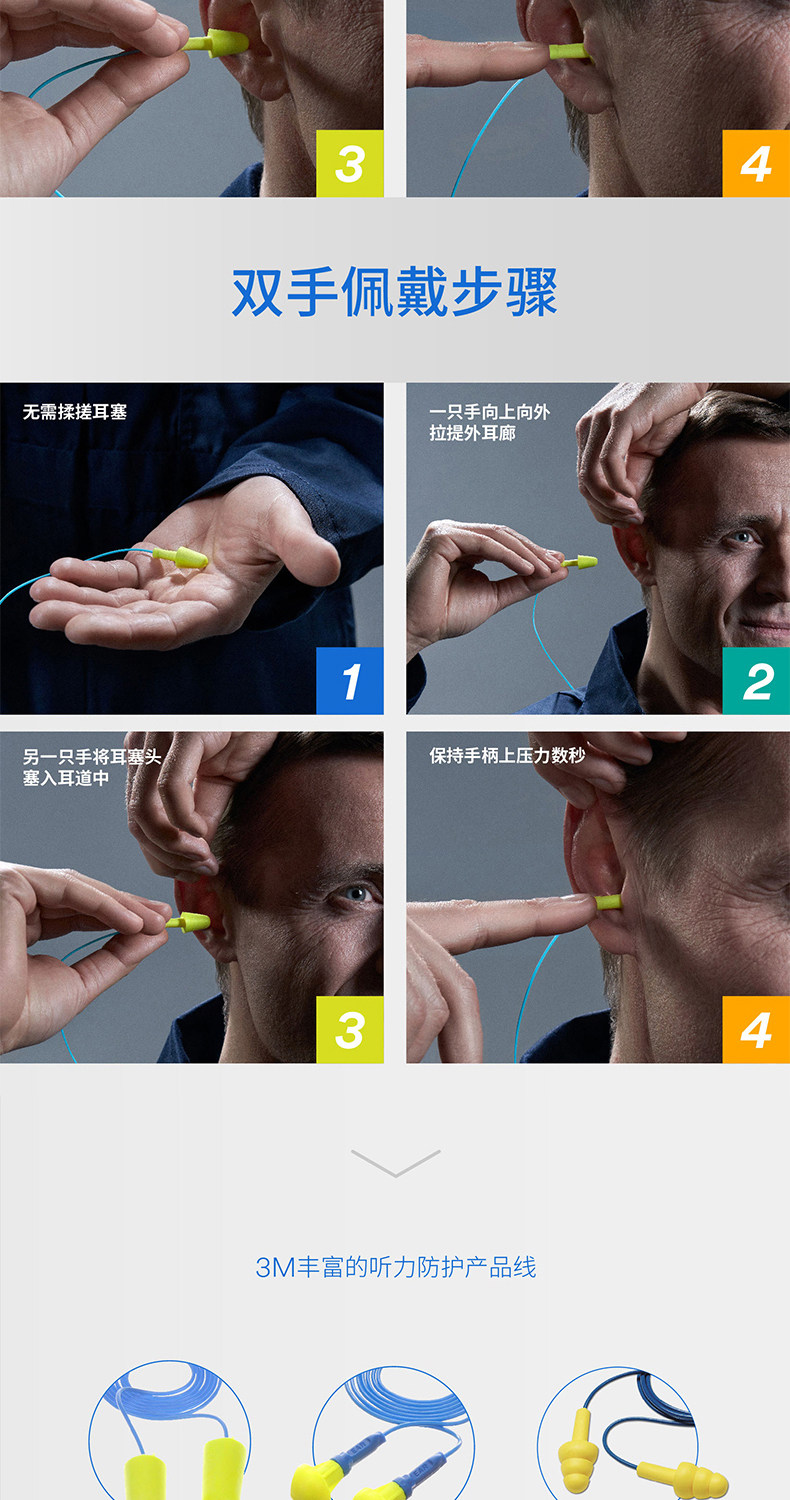 3

4

双手佩戴步骤

无需揉搓耳塞

1

一只手向上向外拉提外耳廓

2

另一只手将耳塞头塞入耳道中

3

保持手柄上压力数秒

4

3M丰富的听力防护产品线