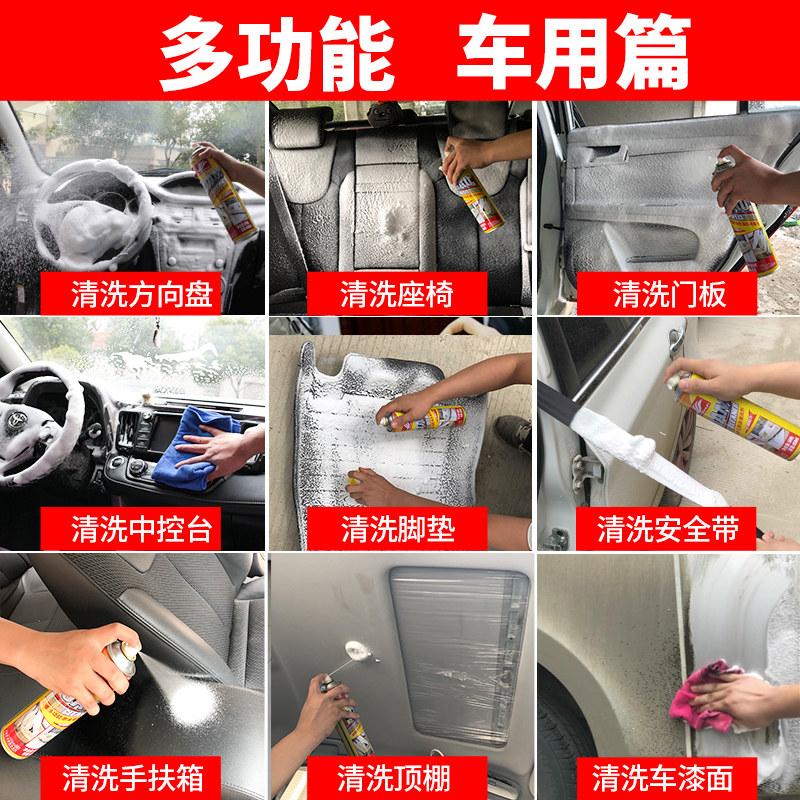 多功能 车用篇

清洗方向盘

清洗座椅

清洗门板

清洗中控台

清洗脚垫

清洗安全带

清洗手扶箱

清洗顶棚

清洗车漆面