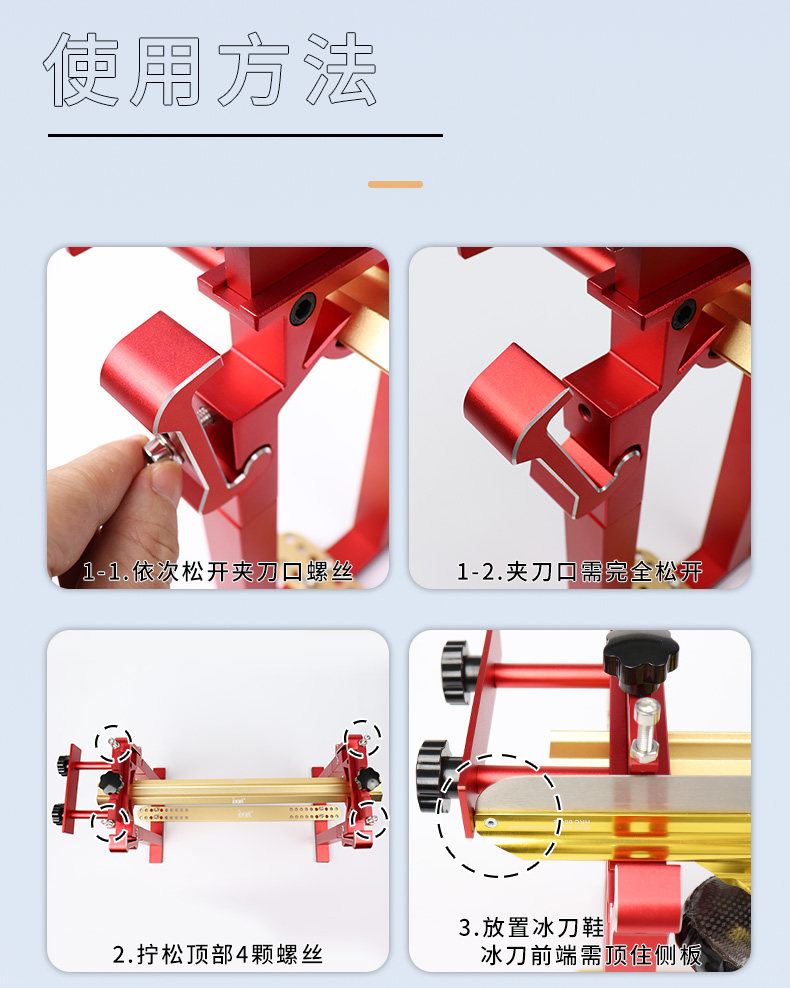 使用方法

1-1.依次松开夹刀口螺丝

1-2.夹刀口需完全松开

2.拧松顶部4颗螺丝

3.放置冰刀鞋
冰刀前端需顶住侧板