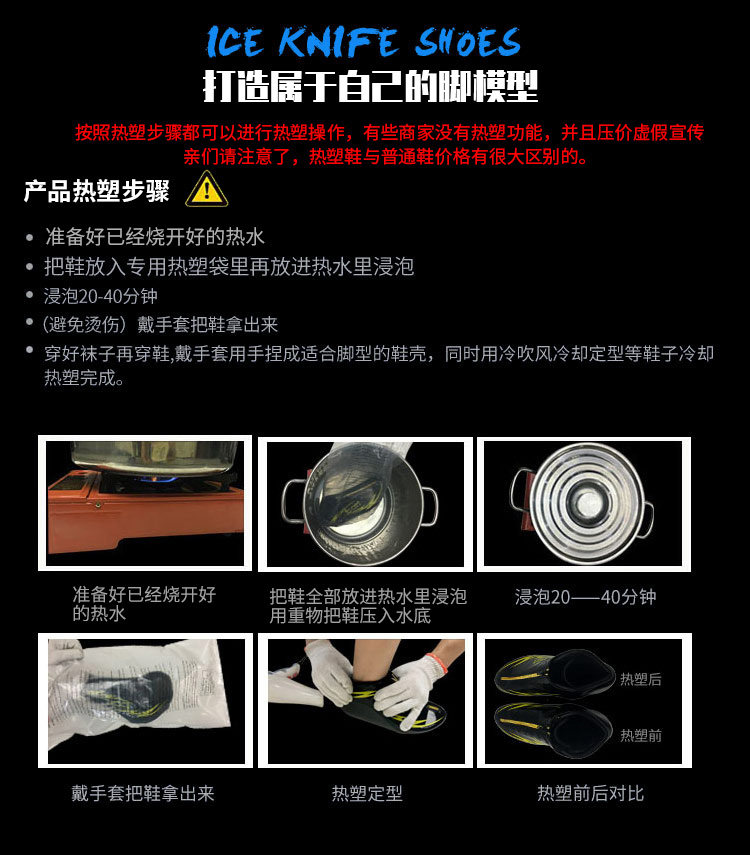 ICE KNIFE SHOES

打造属于自己的脚模型

按照热塑步骤都可以进行热塑操作，有些商家没有热塑功能，并且压价虚假宣传
亲们请注意了，热塑鞋与普通鞋价格有很大区别的。

产品热塑步骤

• 准备好已经烧开好的热水
• 把鞋放入专用热塑袋里再放进热水里浸泡
• 浸泡20-40分钟
• （避免烫伤）戴手套把鞋拿出来
• 穿好袜子再穿鞋,戴手套用手捏成适合脚型的鞋壳，同时用冷吹风冷却定型等鞋子冷却热塑完成。

准备好已经烧开好的热水

把鞋全部放进热水里浸泡用重物把鞋压入水底

浸泡20——40分钟

戴手套把鞋拿出来

热塑定型

热塑后

热塑前

热塑前后对比