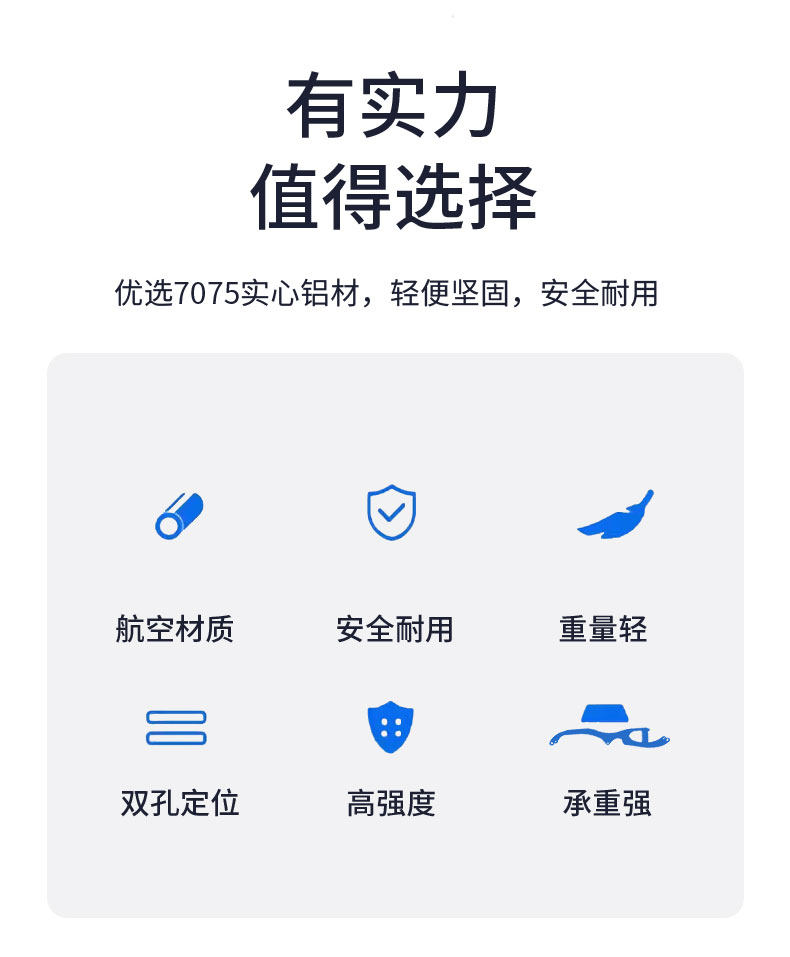 有实力
值得选择

优选7075实心铝材，轻便坚固，安全耐用

航空材质

安全耐用

重量轻

双孔定位

高强度

承重强