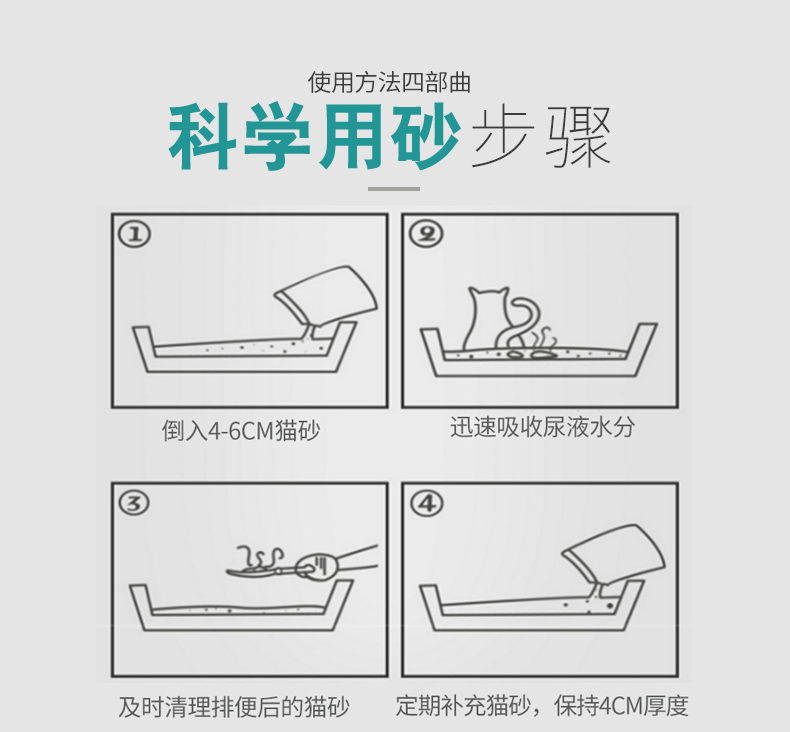 使用方法四部曲

科学用砂步骤

①

倒入4-6CM猫砂

②

迅速吸收尿液水分

③

及时清理排便后的猫砂

④

定期补充猫砂，保持4CM厚度