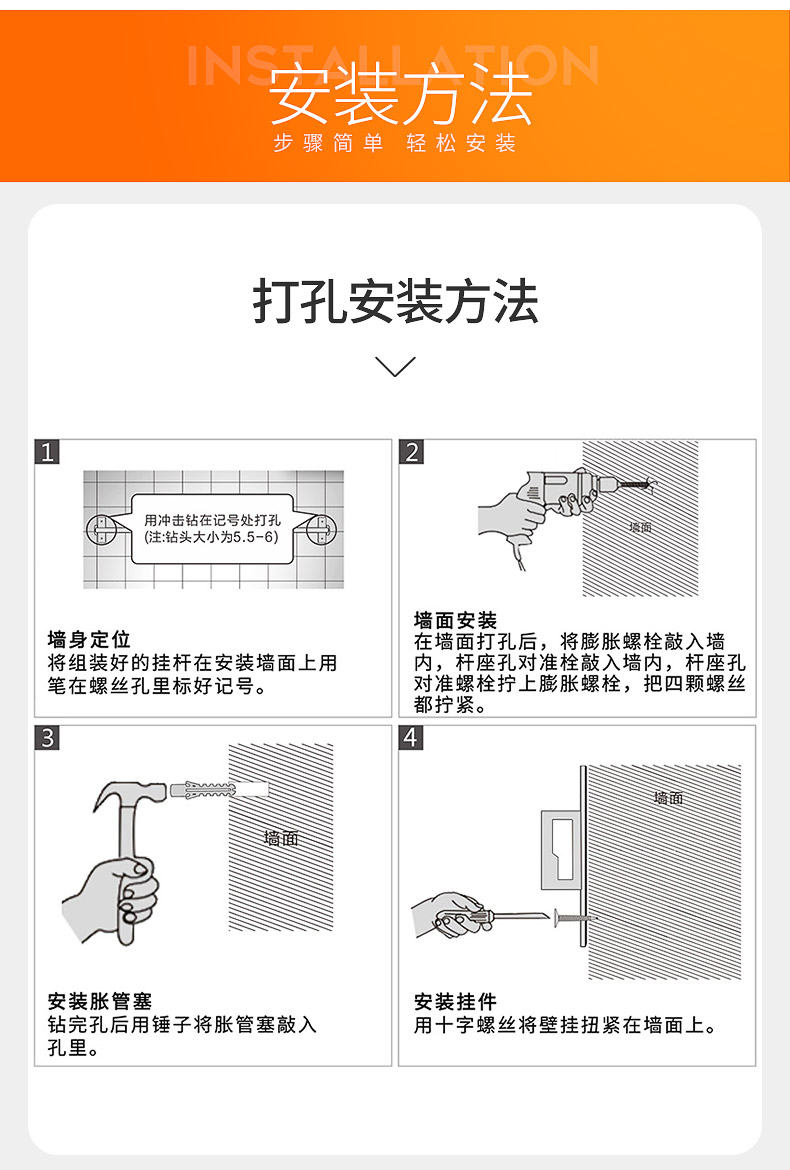 INSTALLATION
安装方法
步骤简单 轻松安装

打孔安装方法

1
用冲击钻在记号处打孔
(注:钻头大小为5.5-6)

墙身定位
将组装好的挂杆在安装墙面上用笔在螺丝孔里标好记号。

2
墙面

墙面安装
在墙面打孔后，将膨胀螺栓敲入墙内，杆座孔对准栓敲入墙内，杆座孔对准螺栓拧上膨胀螺栓，把四颗螺丝都拧紧。

3
墙面

安装胀管塞
钻完孔后用锤子将胀管塞敲入孔里。

4
墙面

安装挂件
用十字螺丝将壁挂扭紧在墙面上。