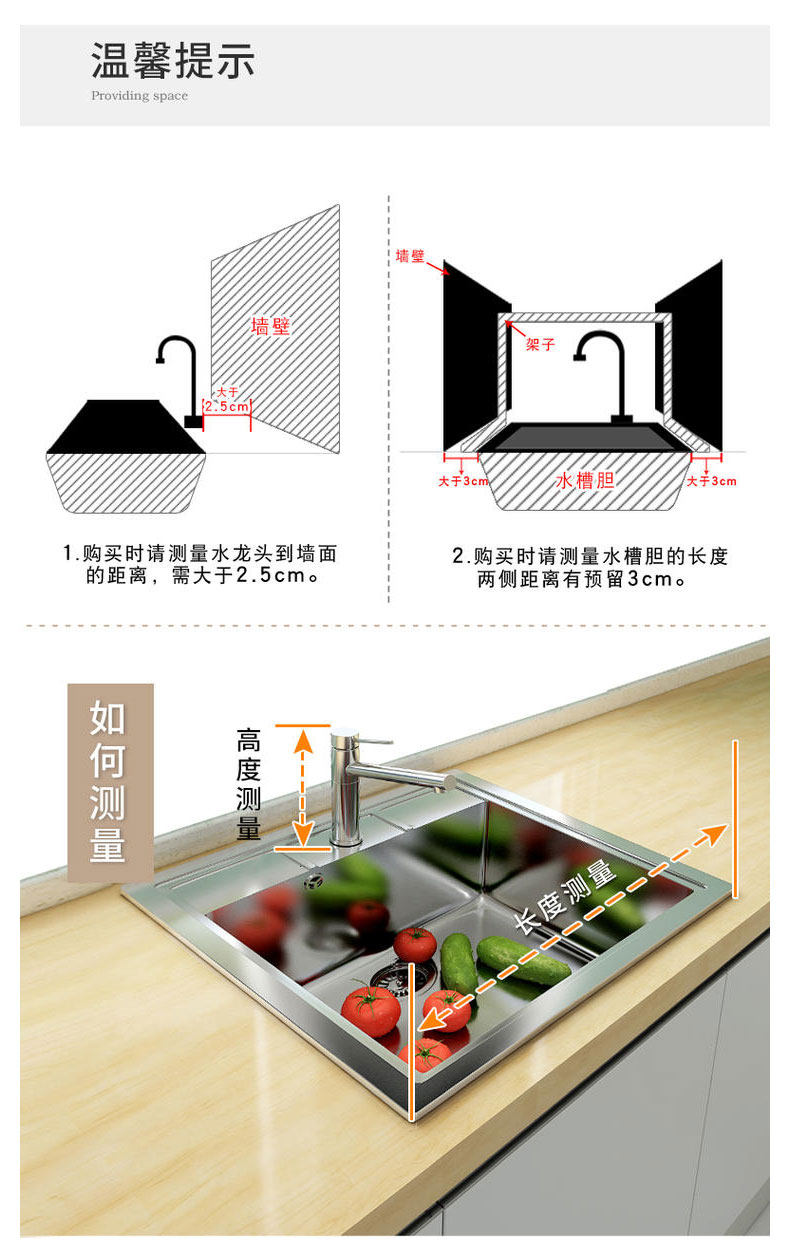 温馨提示
Providing space

墙壁
大于
2.5cm

1.购买时请测量水龙头到墙面的距离，需大于2.5cm。

墙壁
架子
大于3cm
水槽胆
大于3cm

2.购买时请测量水槽胆的长度两侧距离有预留3cm。

如何测量

高度测量

长度测量