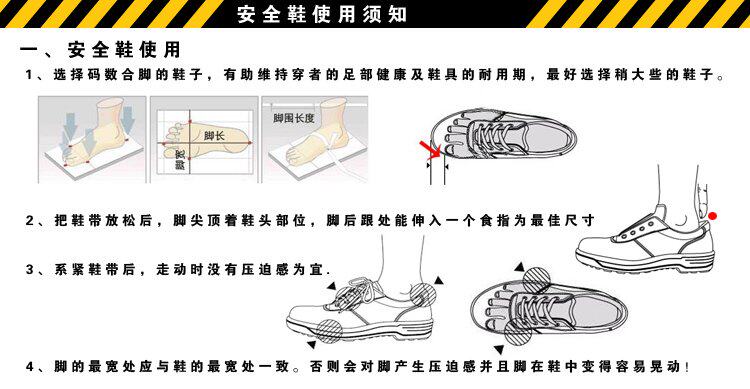 安全鞋使用须知

一、安全鞋使用

1、选择码数合脚的鞋子，有助维持穿者的足部健康及鞋具的耐用期，最好选择稍大些的鞋子。

脚长

脚宽

脚围长度

2、把鞋带放松后，脚尖顶着鞋头部位，脚后跟处能伸入一个食指为最佳尺寸

3、系紧鞋带后，走动时没有压迫感为宜.

4、脚的最宽处应与鞋的最宽处一致。否则会对脚产生压迫感并且脚在鞋中变得容易晃动！