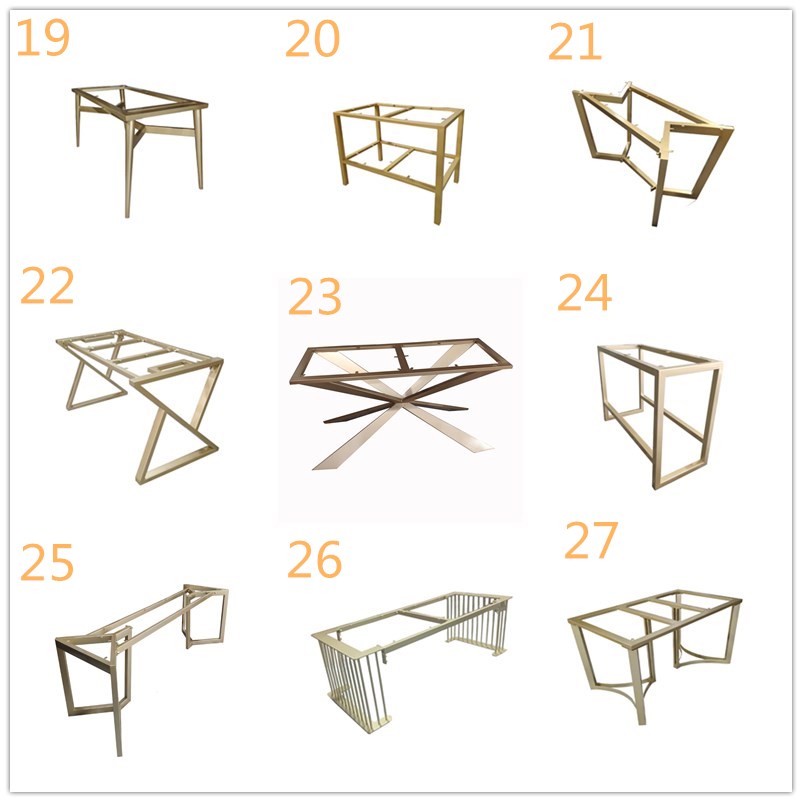 19

20

21

22

23

24

25

26

27