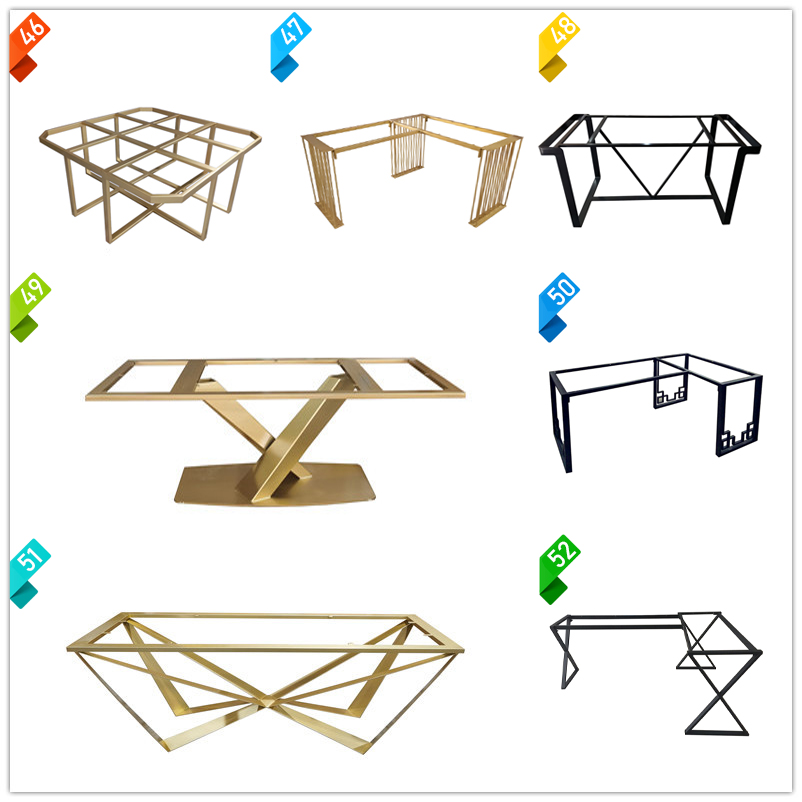 46
47
48
49
50
51
52