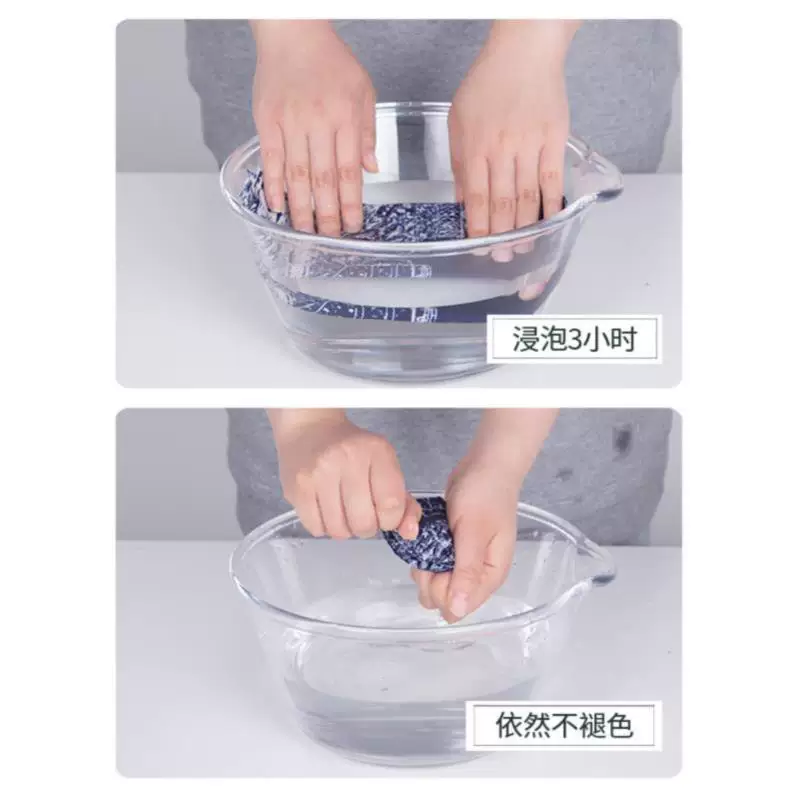 浸泡3小时

依然不褪色