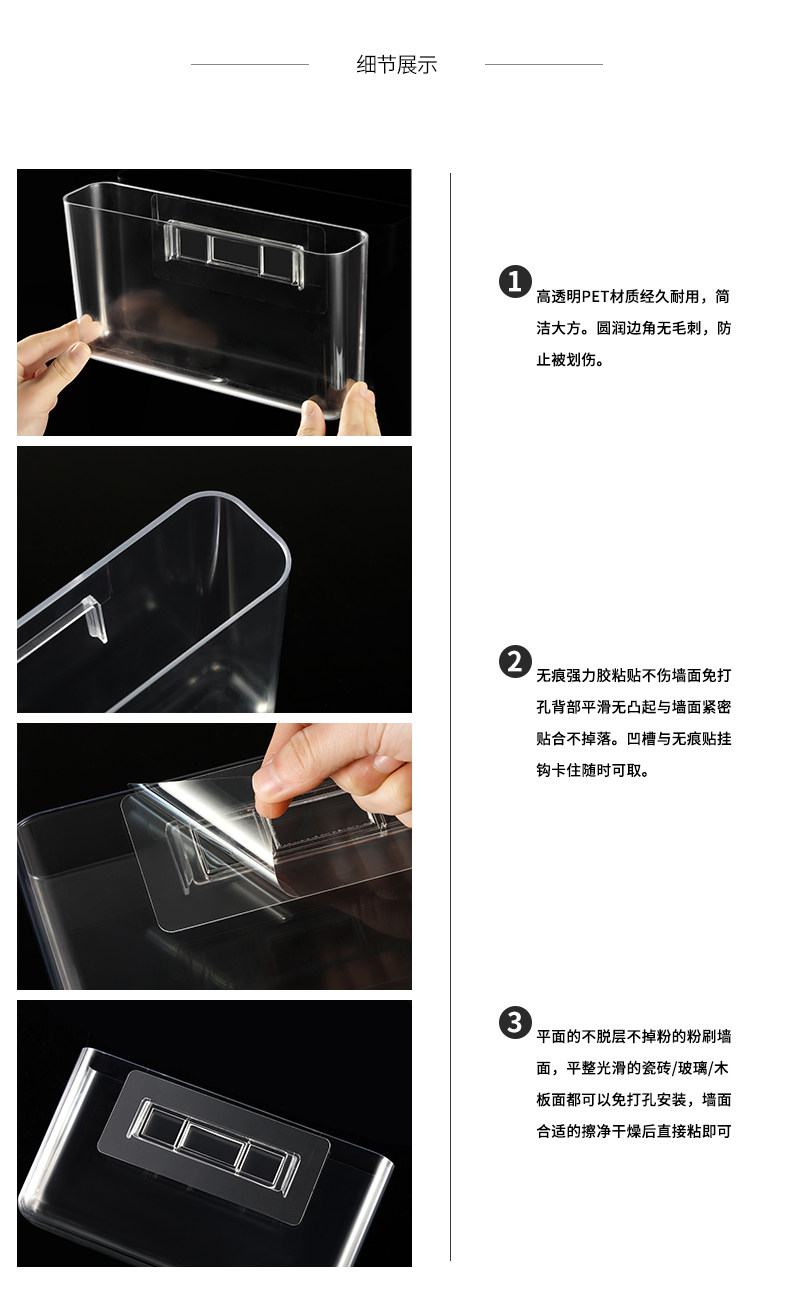 细节展示

1 高透明PET材质经久耐用，简洁大方。圆润边角无毛刺，防止被划伤。

2 无痕强力胶粘贴不伤墙面免打孔背部平滑无凸起与墙面紧密贴合不掉落。凹槽与无痕贴挂钩卡住随时可取。

3 平面的不脱层不掉粉的粉刷墙面，平整光滑的瓷砖/玻璃/木板面都可以免打孔安装，墙面合适的擦净干燥后直接粘即可