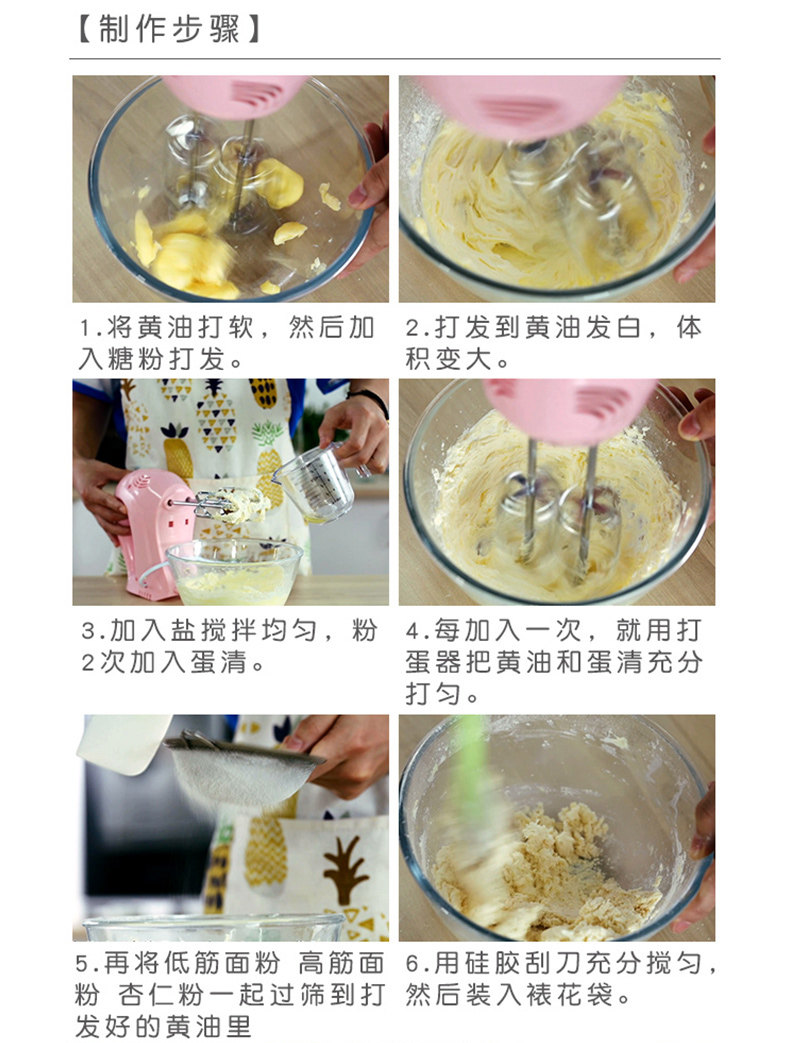 【制作步骤】

1.将黄油打软，然后加入糖粉打发。

2.打发到黄油发白，体积变大。

3.加入盐搅拌均匀，粉2次加入蛋清。

4.每加入一次，就用打蛋器把黄油和蛋清充分打匀。

5.再将低筋面粉 高筋面粉 杏仁粉一起过筛到打发好的黄油里

6.用硅胶刮刀充分搅匀，然后装入裱花袋。