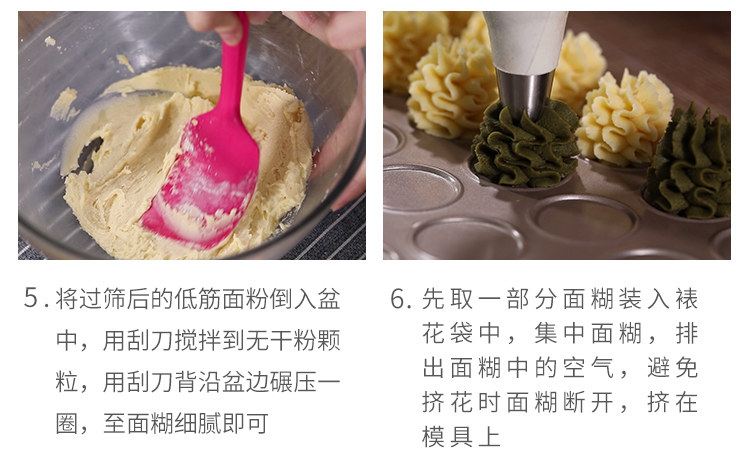 5. 将过筛后的低筋面粉倒入盆中，用刮刀搅拌到无干粉颗粒，用刮刀背沿盆边碾压一圈，至面糊细腻即可

6. 先取一部分面糊装入裱花袋中，集中面糊，排出面糊中的空气，避免挤花时面糊断开，挤在模具上