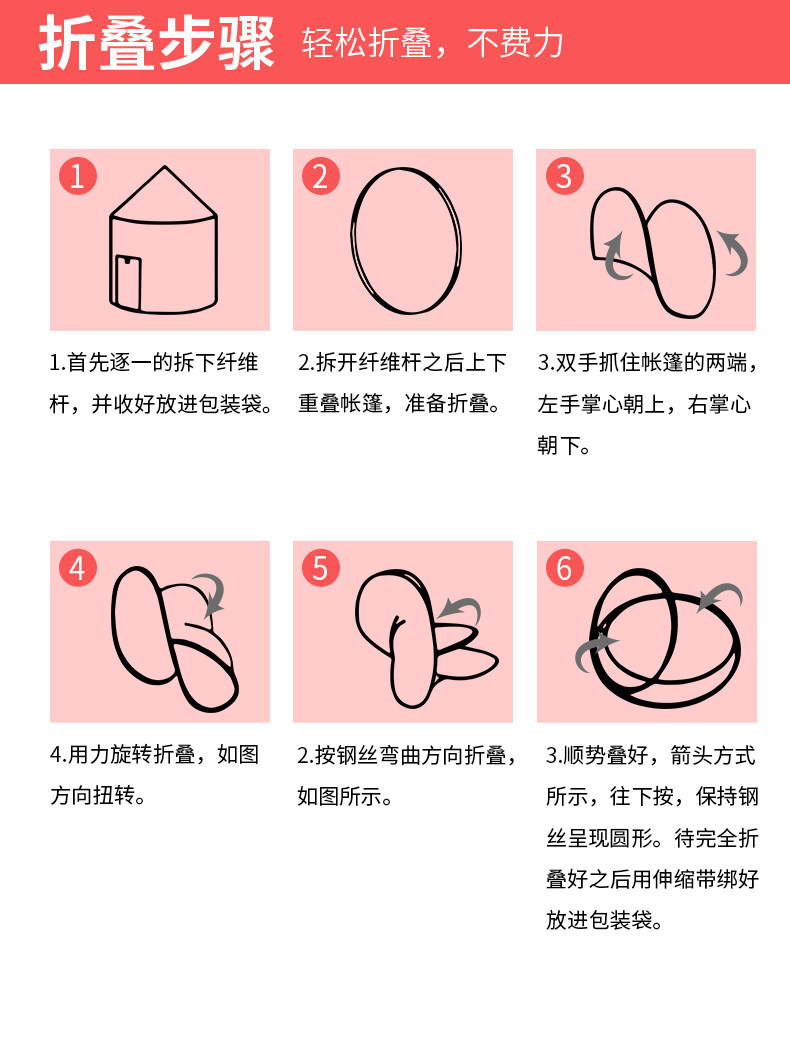 折叠步骤 轻松折叠，不费力

1

1.首先逐一的拆下纤维杆，并收好放进包装袋。

2

2.拆开纤维杆之后上下重叠帐篷，准备折叠。

3

3.双手抓住帐篷的两端，左手掌心朝上，右掌心朝下。

4

4.用力旋转折叠，如图方向扭转。

5

2.按钢丝弯曲方向折叠，如图所示。

6

3.顺势叠好，箭头方式所示，往下按，保持钢丝呈现圆形。待完全折叠好之后用伸缩带绑好放进包装袋。