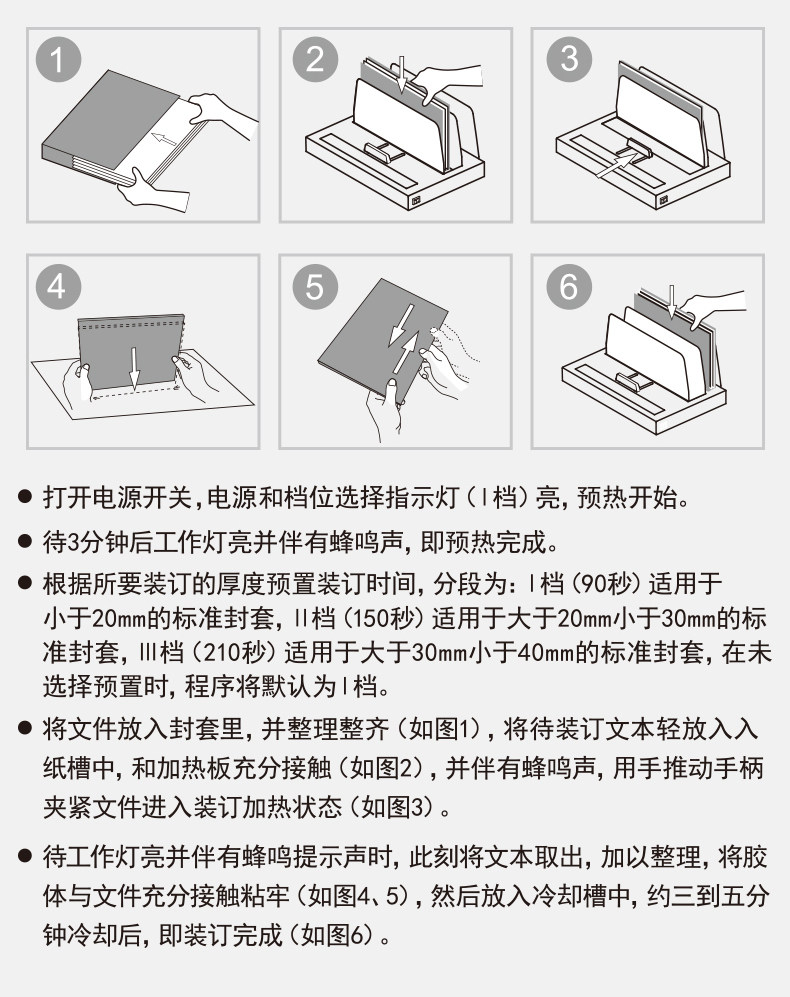 1

2

3

4

5

6

● 打开电源开关，电源和档位选择指示灯（Ⅰ档）亮，预热开始。

● 待3分钟后工作灯亮并伴有蜂鸣声，即预热完成。

● 根据所要装订的厚度预置装订时间，分段为：Ⅰ档（90秒）适用于小于20mm的标准封套，Ⅱ档（150秒）适用于大于20mm小于30mm的标准封套，Ⅲ档（210秒）适用于大于30mm小于40mm的标准封套，在未选择预置时，程序将默认为Ⅰ档。

● 将文件放入封套里，并整理整齐（如图1），将待装订文本轻放入入纸槽中，和加热板充分接触（如图2），并伴有蜂鸣声，用手推动手柄夹紧文件进入装订加热状态（如图3）。

● 待工作灯亮并伴有蜂鸣提示声时，此刻将文本取出，加以整理，将胶体与文件充分接触粘牢（如图4、5），然后放入冷却槽中，约三到五分钟冷却后，即装订完成（如图6）。