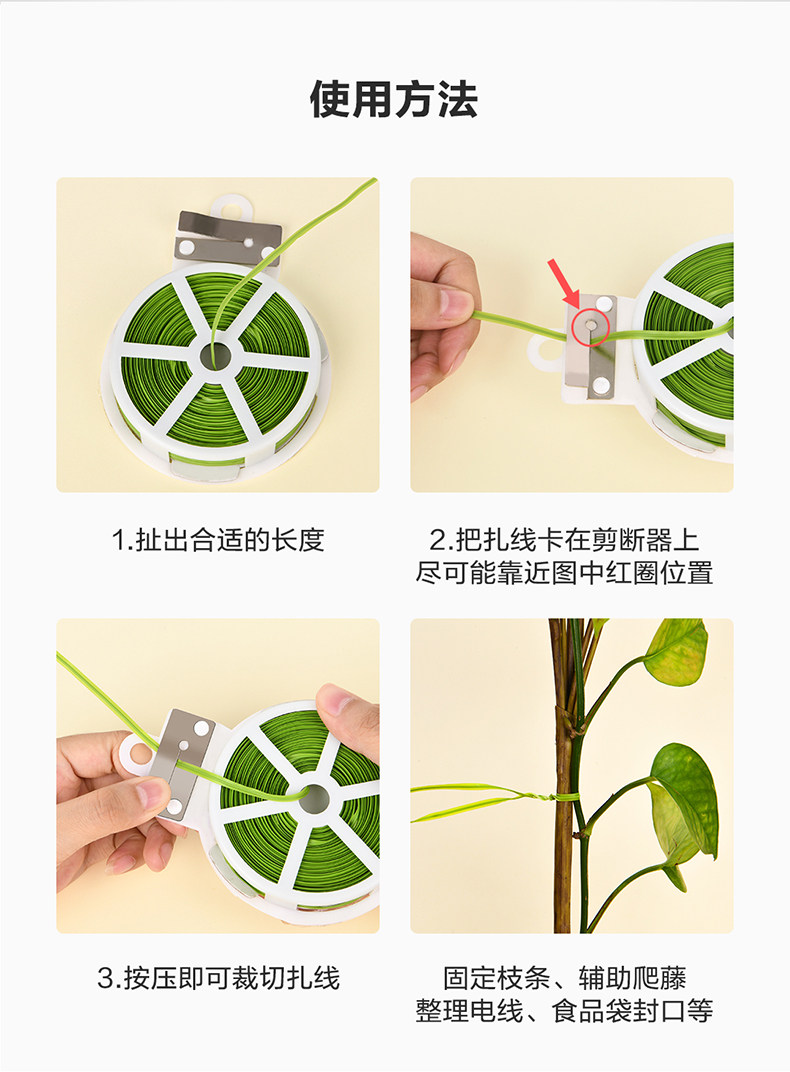 使用方法

1.扯出合适的长度

2.把扎线卡在剪断器上
尽可能靠近图中红圈位置

3.按压即可裁切扎线

固定枝条、辅助爬藤
整理电线、食品袋封口等