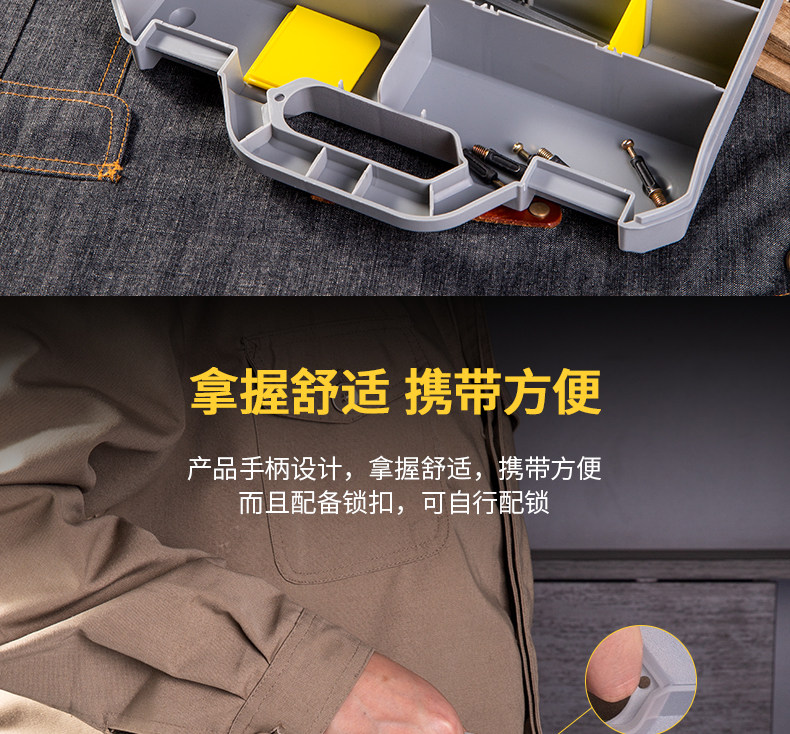 拿握舒适 携带方便

产品手柄设计，拿握舒适，携带方便
而且配备锁扣，可自行配锁