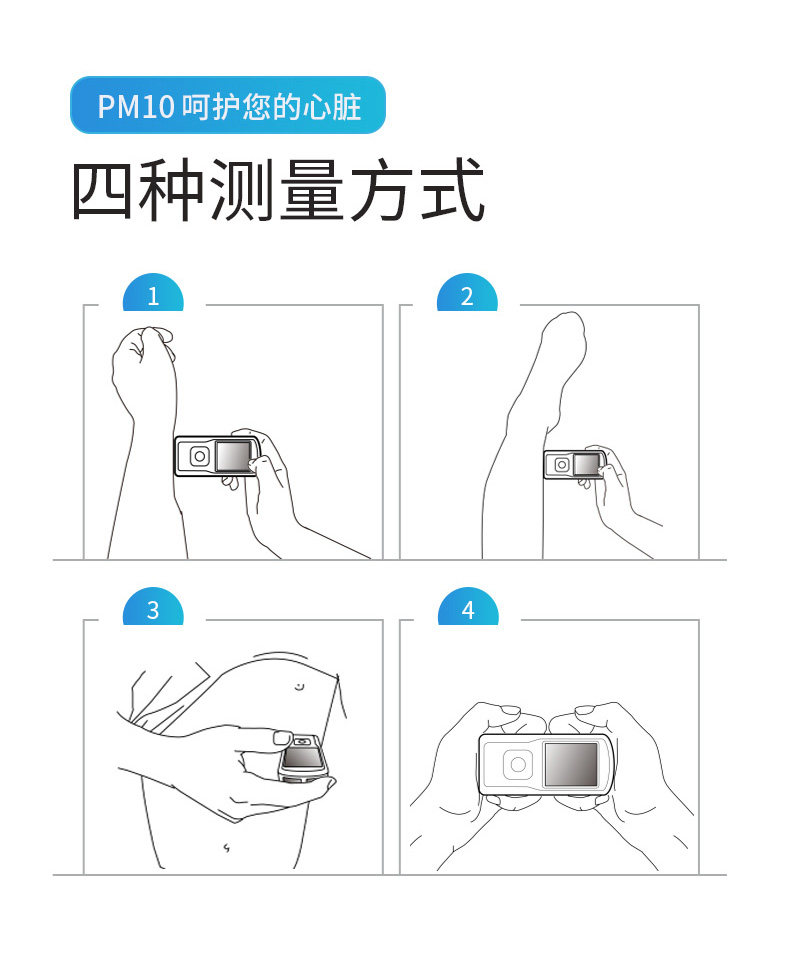 PM10 呵护您的心脏

四种测量方式

1

2

3

4