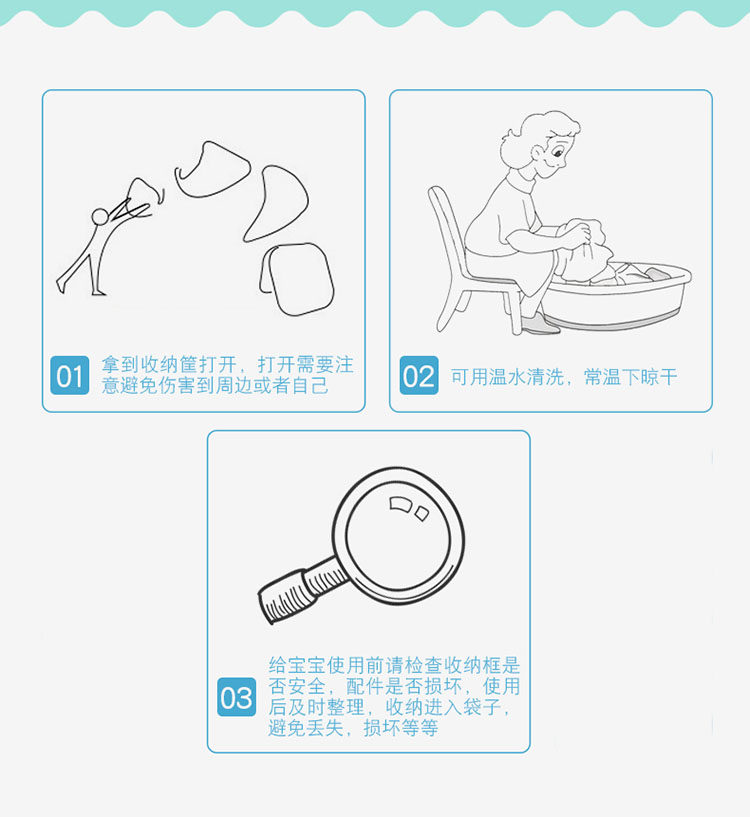 01 拿到收纳筐打开，打开需要注意避免伤害到周边或者自己

02 可用温水清洗，常温下晾干

03 给宝宝使用前请检查收纳框是否安全，配件是否损坏，使用后及时整理，收纳进入袋子，避免丢失，损坏等等