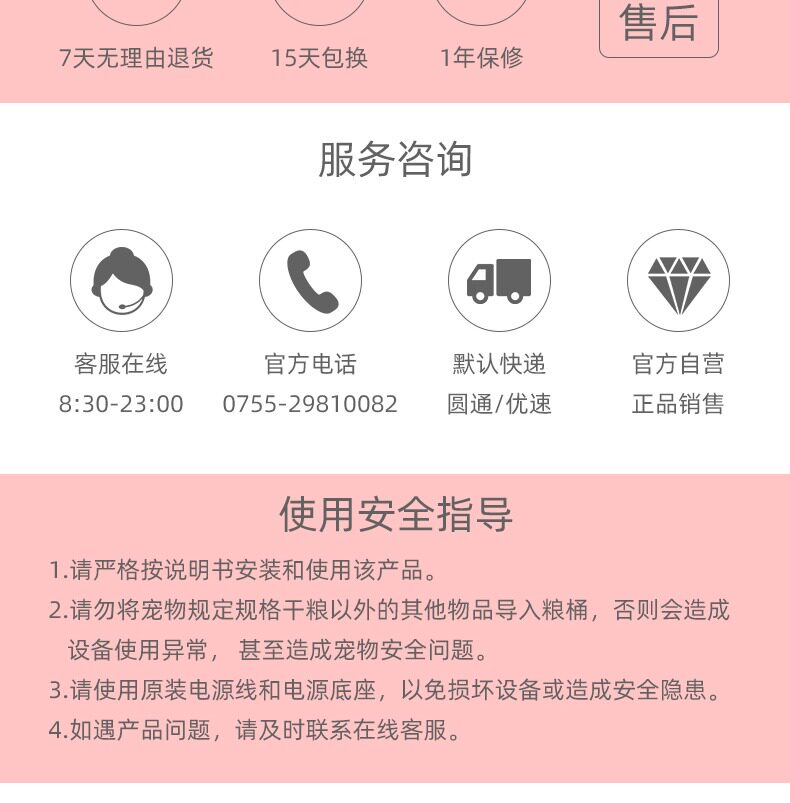 7天无理由退货

15天包换

1年保修

售后

服务咨询

客服在线
8:30-23:00

官方电话
0755-29810082

默认快递
圆通/优速

官方自营
正品销售

使用安全指导

1.请严格按说明书安装和使用该产品。

2.请勿将宠物规定规格干粮以外的其他物品导入粮桶，否则会造成设备使用异常，甚至造成宠物安全问题。

3.请使用原装电源线和电源底座，以免损坏设备或造成安全隐患。

4.如遇产品问题，请及时联系在线客服。