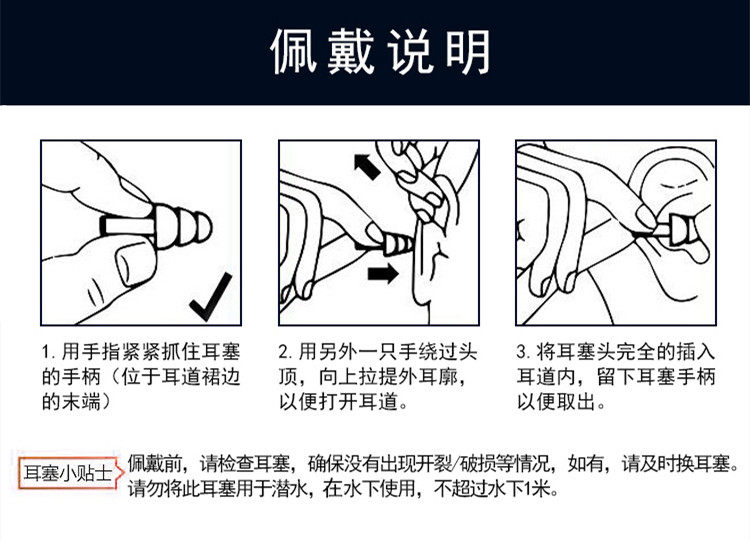 佩戴说明

1. 用手指紧紧抓住耳塞的手柄（位于耳道裙边的末端）

2. 用另外一只手绕过头顶，向上拉提外耳廓，以便打开耳道。

3. 将耳塞头完全的插入耳道内，留下耳塞手柄以便取出。

耳塞小贴士 佩戴前，请检查耳塞，确保没有出现开裂/破损等情况，如有，请及时换耳塞。请勿将此耳塞用于潜水，在水下使用，不超过水下1米。