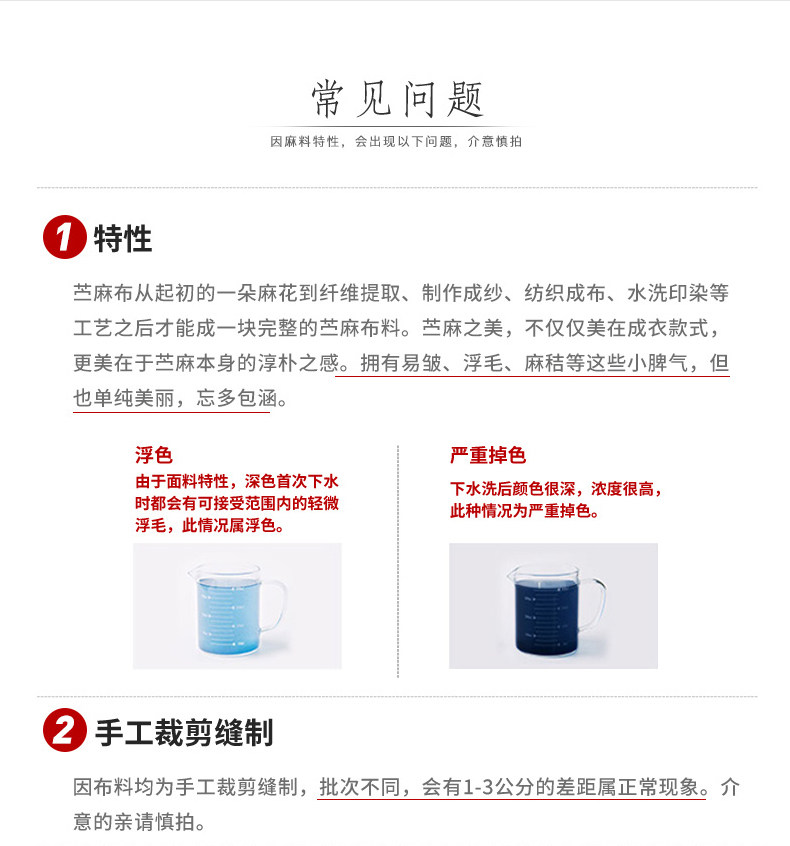 常见问题

因麻料特性，会出现以下问题，介意慎拍

1 特性

苎麻布从起初的一朵麻花到纤维提取、制作成纱、纺织成布、水洗印染等工艺之后才能成一块完整的苎麻布料。苎麻之美，不仅仅美在成衣款式，更美在于苎麻本身的淳朴之感。拥有易皱、浮毛、麻秸等这些小脾气，但也单纯美丽，忘多包涵。

浮色
由于面料特性，深色首次下水时都会有可接受范围内的轻微浮毛，此情况属浮色。

严重掉色
下水洗后颜色很深，浓度很高，此种情况为严重掉色。

2 手工裁剪缝制

因布料均为手工裁剪缝制，批次不同，会有1-3公分的差距属正常现象。介意的亲请慎拍。