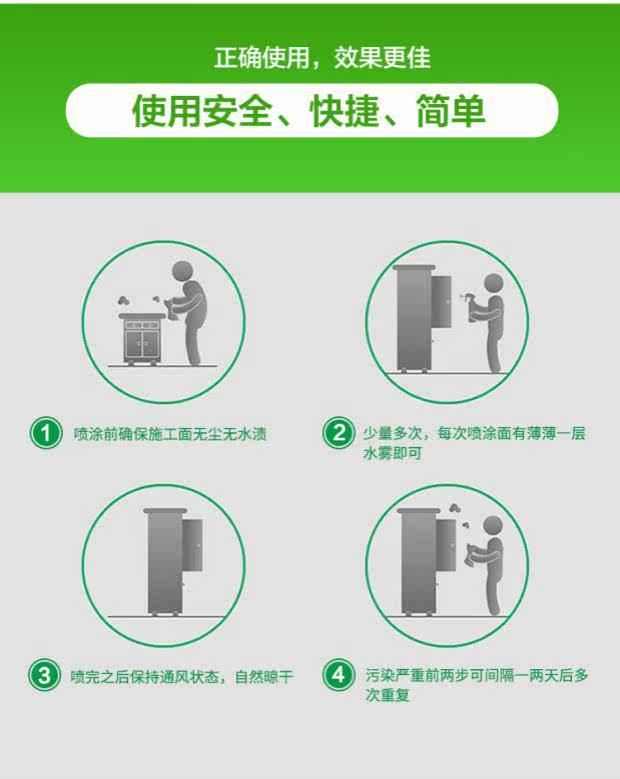 正确使用，效果更佳

使用安全、快捷、简单

1 喷涂前确保施工面无尘无水渍

2 少量多次，每次喷涂面有薄薄一层水雾即可

3 喷完之后保持通风状态，自然晾干

4 污染严重前两步可间隔一两天后多次重复