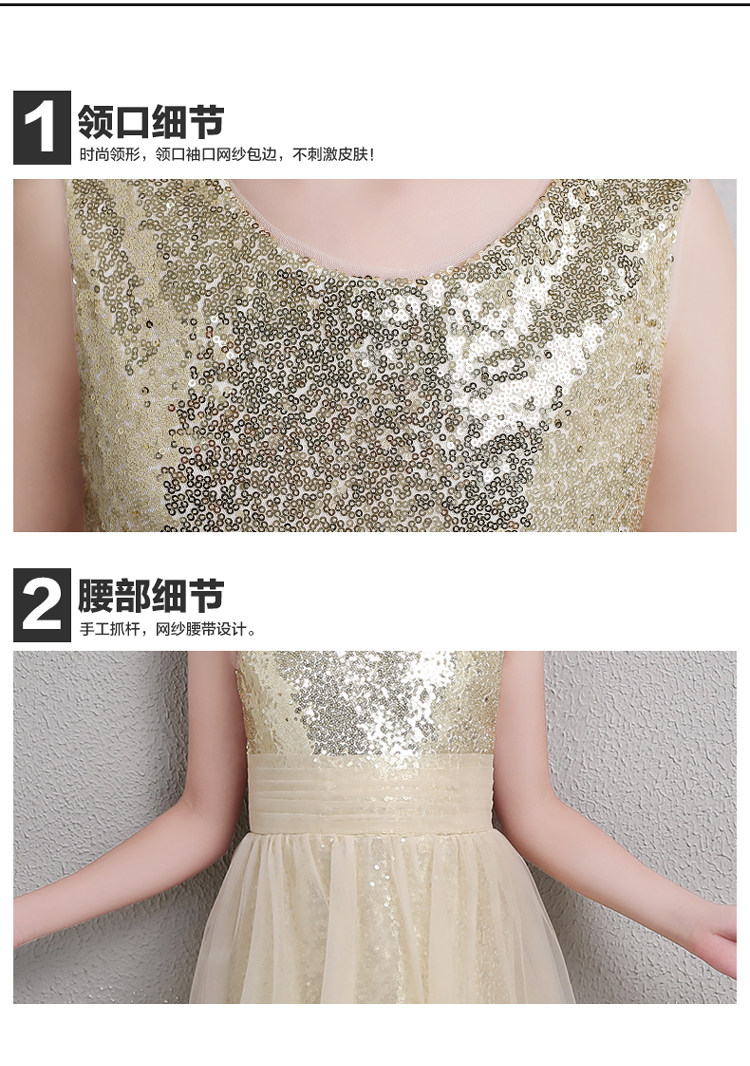 1 领口细节
时尚领形，领口袖口网纱包边，不刺激皮肤！

2 腰部细节
手工抓杆，网纱腰带设计。