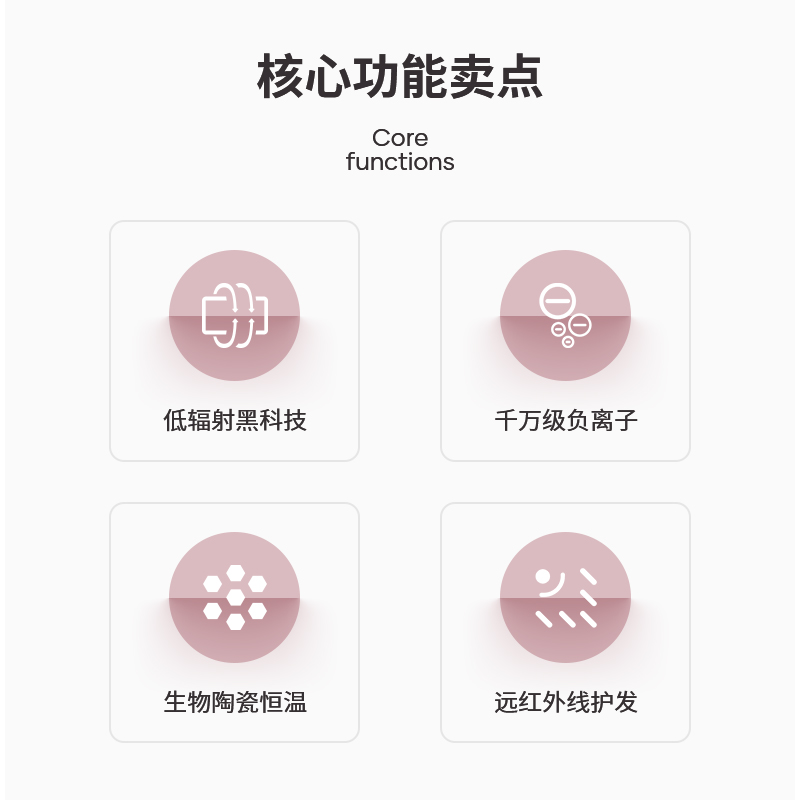 核心功能卖点

Core
functions

低辐射黑科技

千万级负离子

生物陶瓷恒温

远红外线护发