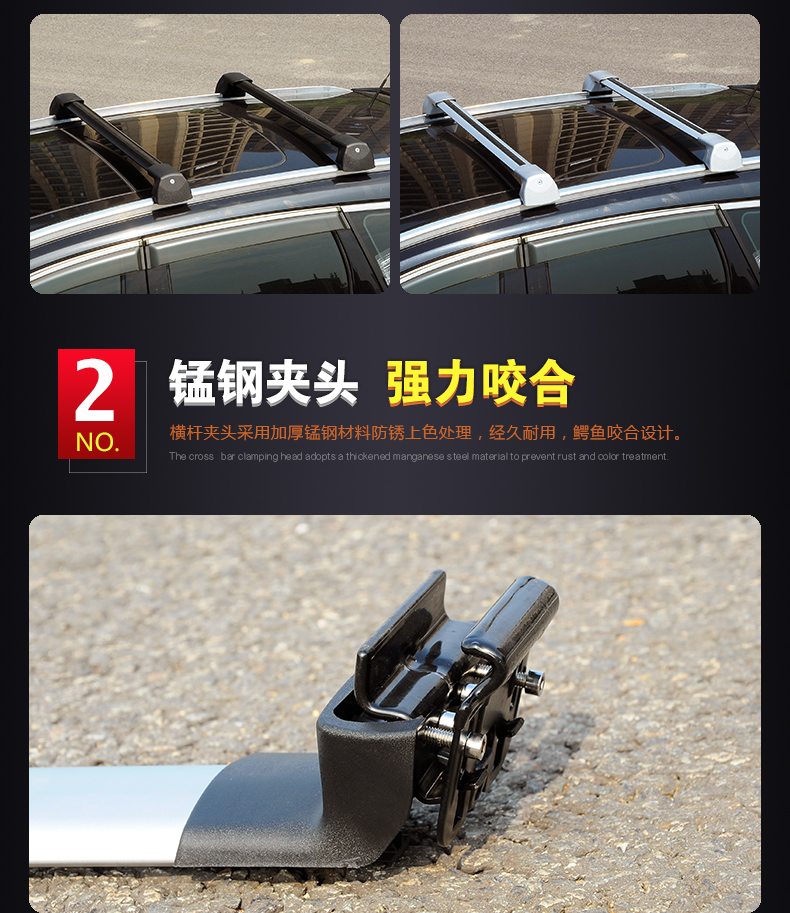 2
NO.

锰钢夹头 强力咬合

横杆夹头采用加厚锰钢材料防锈上色处理，经久耐用，鳄鱼咬合设计。

The cross bar clamping head adopts a thickened manganese steel material to prevent rust and color treatment.