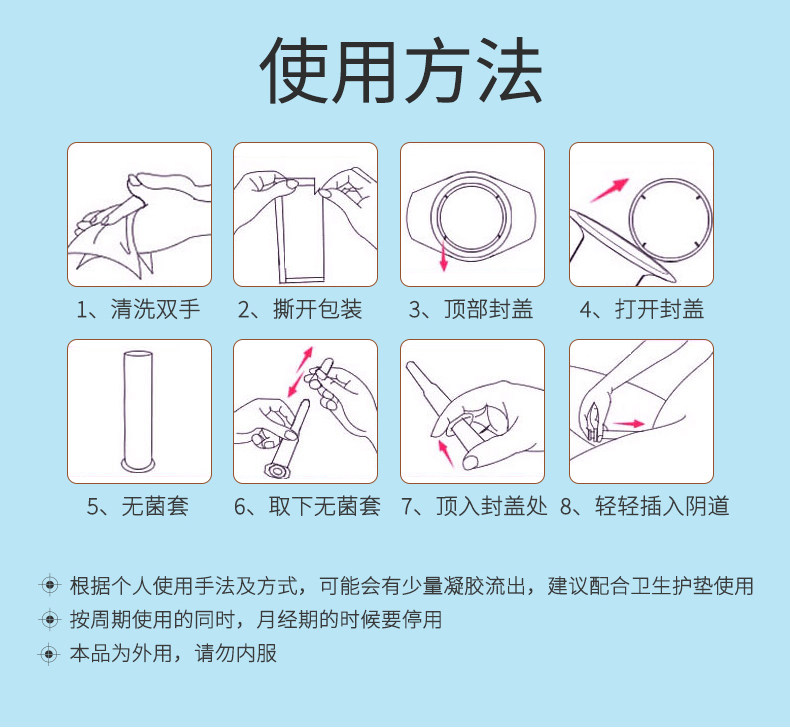 使用方法

1、清洗双手

2、撕开包装

3、顶部封盖

4、打开封盖

5、无菌套

6、取下无菌套

7、顶入封盖处

8、轻轻插入阴道

根据个人使用手法及方式，可能会有少量凝胶流出，建议配合卫生护垫使用

按周期使用的同时，月经期的时候要停用

本品为外用，请勿内服