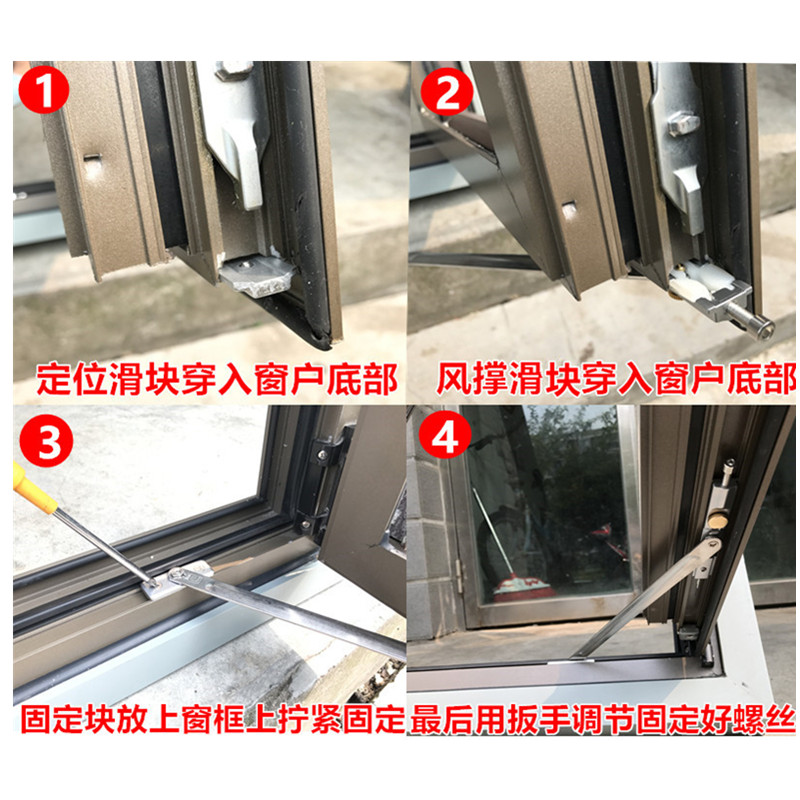 1

定位滑块穿入窗户底部

2

风撑滑块穿入窗户底部

3

固定块放上窗框上拧紧固定

4

最后用扳手调节固定好螺丝